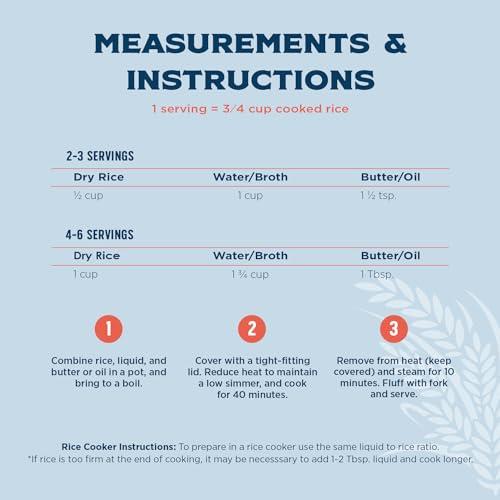 MEASUREMENTS & INSTRUCTIONS

1 serving = 3/4 cup cooked rice

2-3 SERVINGS

| Dry Rice | Water/Broth | Butter/Oil |
|---|---|---|
| ½ cup | 1 cup | 1 ½ tsp. |

4-6 SERVINGS

| Dry Rice | Water/Broth | Butter/Oil |
|---|---|---|
| 1 cup | 1 ¾ cup | 1 Tbsp. |

1
Combine rice, liquid, and butter or oil in a pot, and bring to a boil.

2
Cover with a tight-fitting lid. Reduce heat to maintain a low simmer, and cook for 40 minutes.

3
Remove from heat (keep covered) and steam for 10 minutes. Fluff with fork and serve.

Rice Cooker Instructions: To prepare in a rice cooker use the same liquid to rice ratio.
*If rice is too firm at the end of cooking, it may be necesssary to add 1-2 Tbsp. liquid and cook longer.