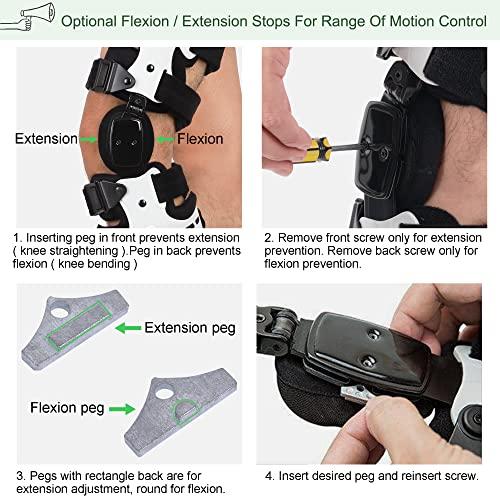 Optional Flexion / Extension Stops For Range Of Motion Control

Extension

Flexion

1. Inserting peg in front prevents extension ( knee straightening ).Peg in back prevents flexion ( knee bending )

2. Remove front screw only for extension prevention. Remove back screw only for flexion prevention.

Extension peg

Flexion peg

3. Pegs with rectangle back are for extension adjustment, round for flexion.

4. Insert desired peg and reinsert screw.