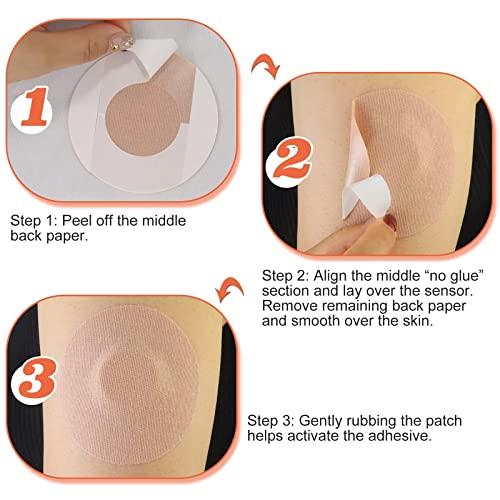 1

Step 1: Peel off the middle back paper.

2

Step 2: Align the middle “no glue” section and lay over the sensor. Remove remaining back paper and smooth over the skin.

3

Step 3: Gently rubbing the patch helps activate the adhesive.