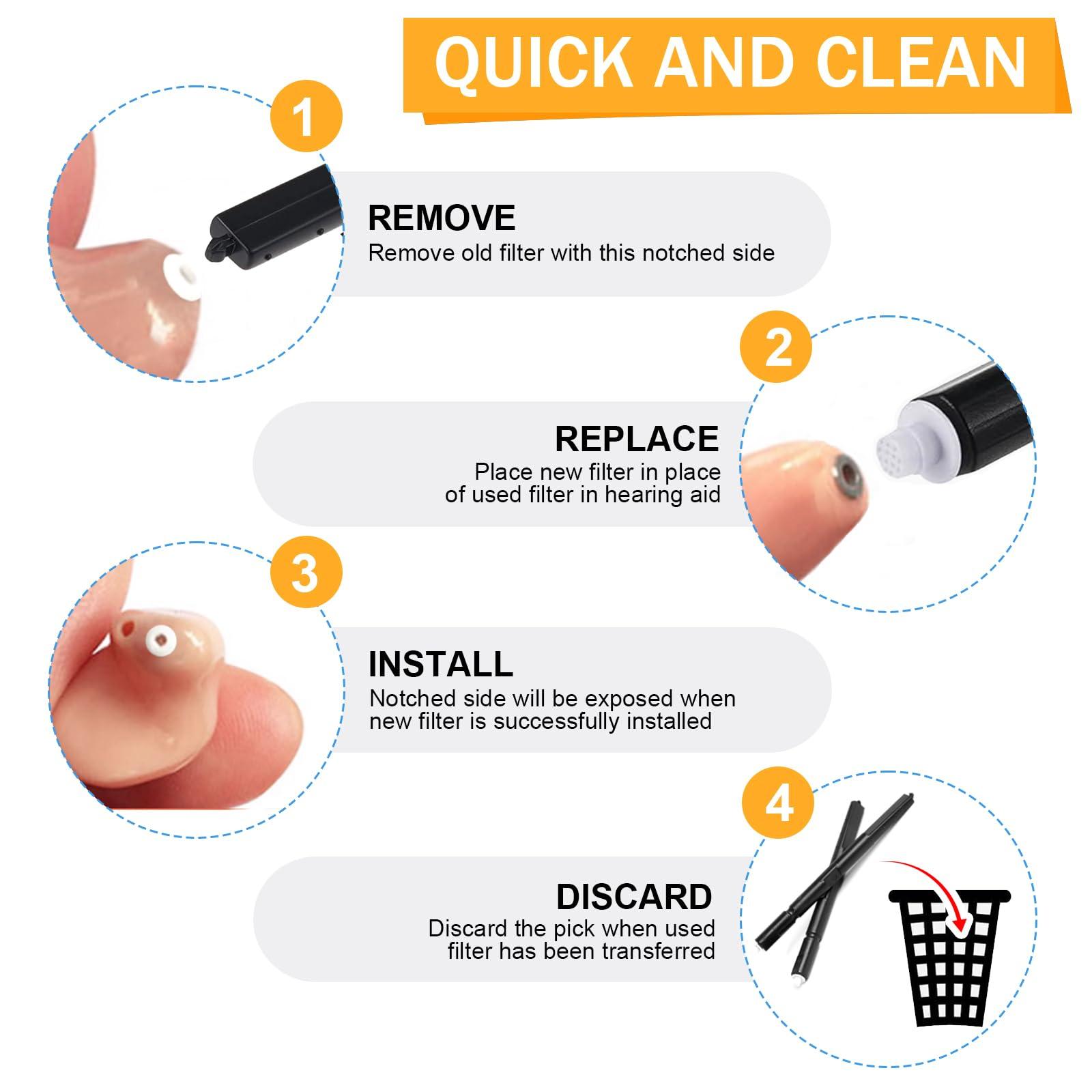 QUICK AND CLEAN

1

REMOVE
Remove old filter with this notched side

2

REPLACE
Place new filter in place of used filter in hearing aid

3

INSTALL
Notched side will be exposed when new filter is successfully installed

4

DISCARD
Discard the pick when used filter has been transferred