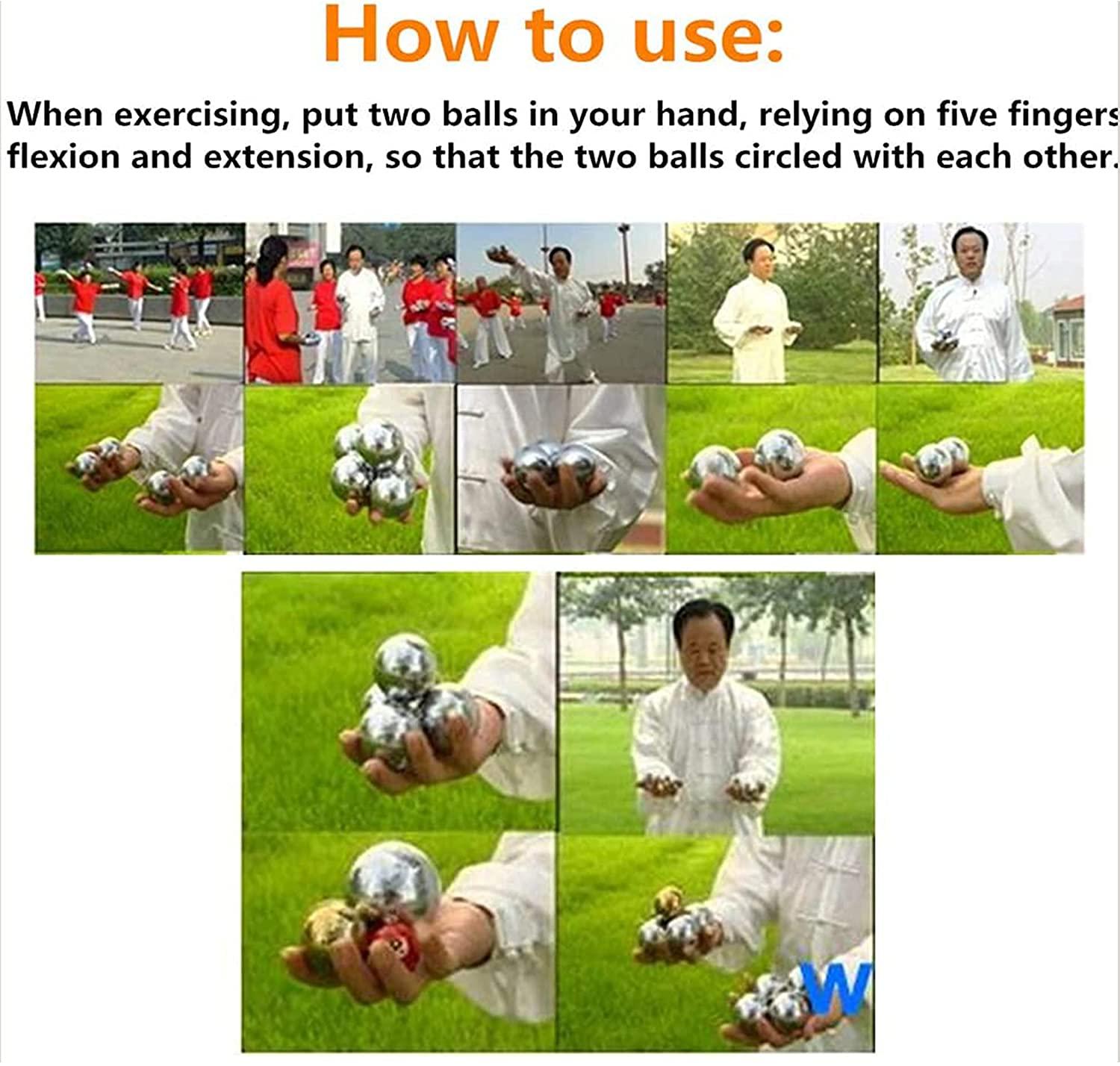 How to use:

When exercising, put two balls in your hand, relying on five fingers flexion and extension, so that the two balls circled with each other.

W