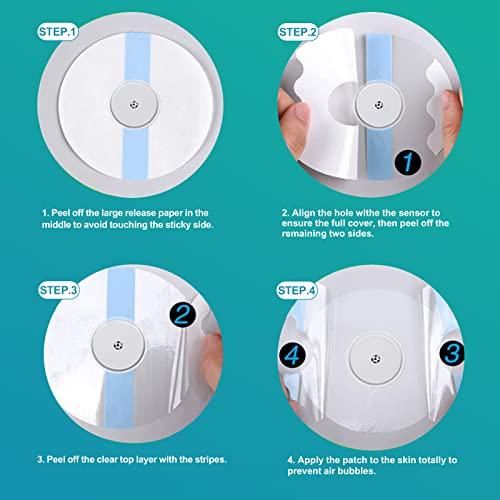 STEP.1

1. Peel off the large release paper in the middle to avoid touching the sticky side.

STEP.2

1

2. Align the hole withe the sensor to ensure the full cover, then peel off the remaining two sides.

STEP.3

2

3. Peel off the clear top layer with the stripes.

STEP.4

4

3

4. Apply the patch to the skin totally to prevent air bubbles.