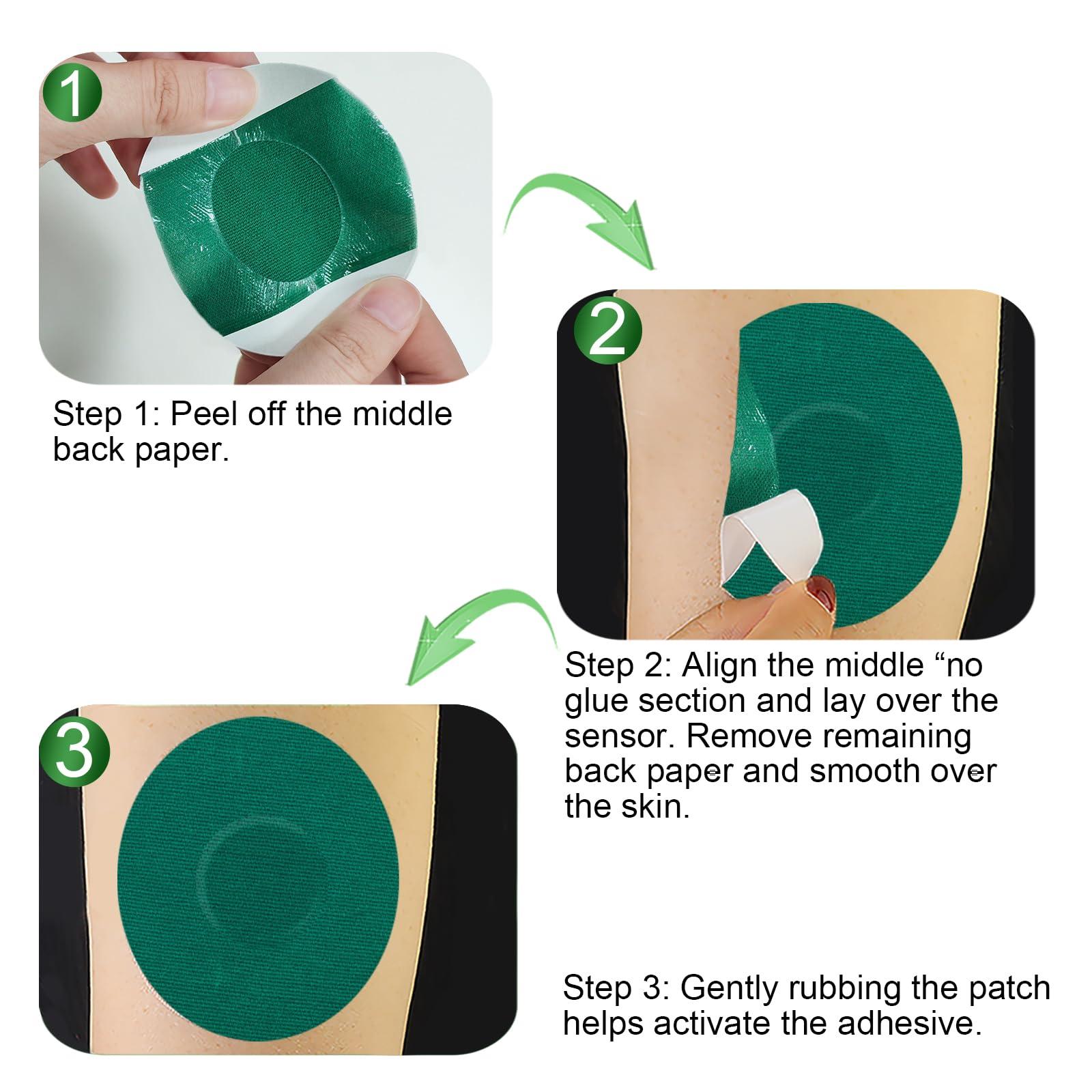 1

Step 1: Peel off the middle back paper.

2

Step 2: Align the middle “no glue section and lay over the sensor. Remove remaining back paper and smooth over the skin.

3

Step 3: Gently rubbing the patch helps activate the adhesive.