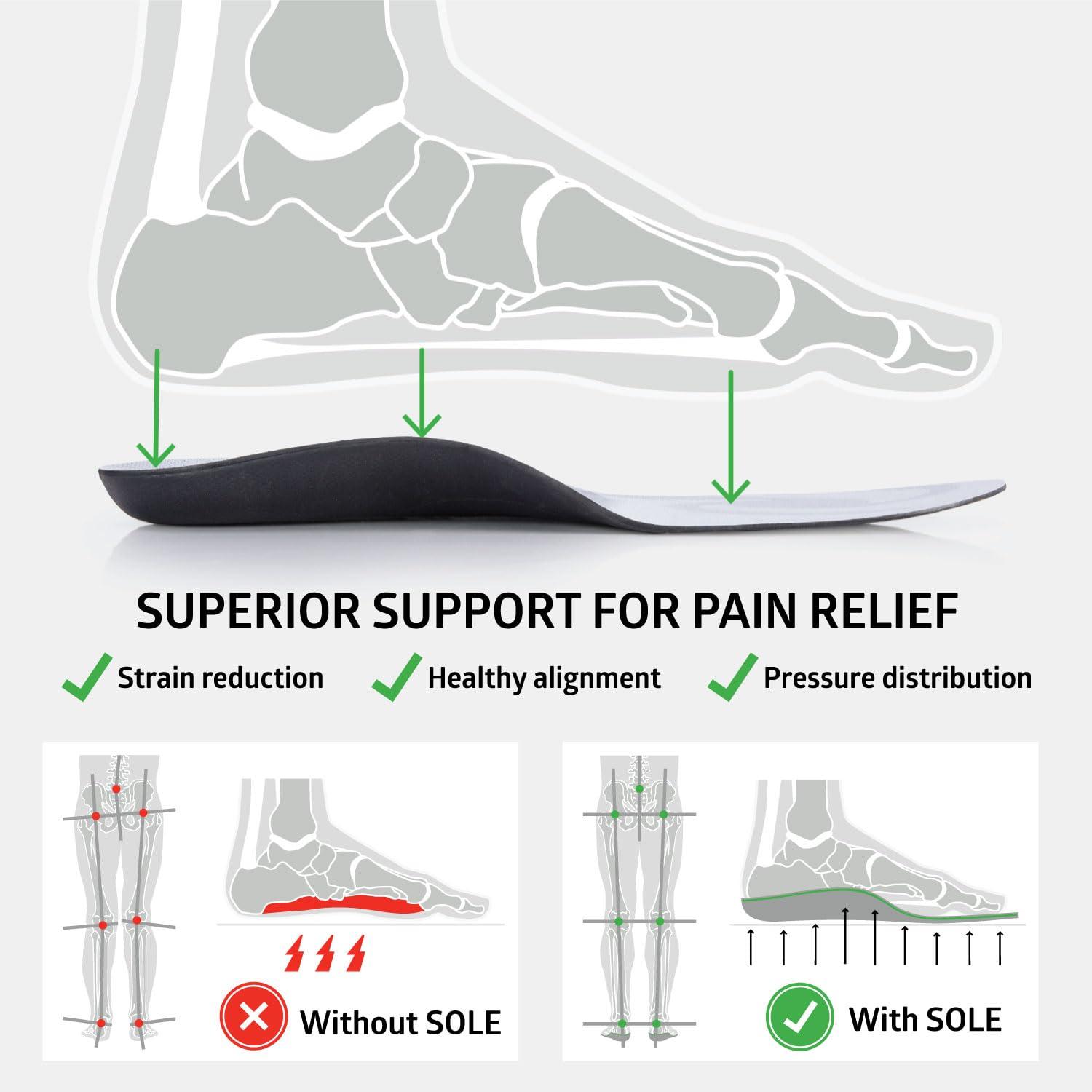 SUPERIOR SUPPORT FOR PAIN RELIEF

Strain reduction

Healthy alignment

Pressure distribution

Without SOLE

With SOLE