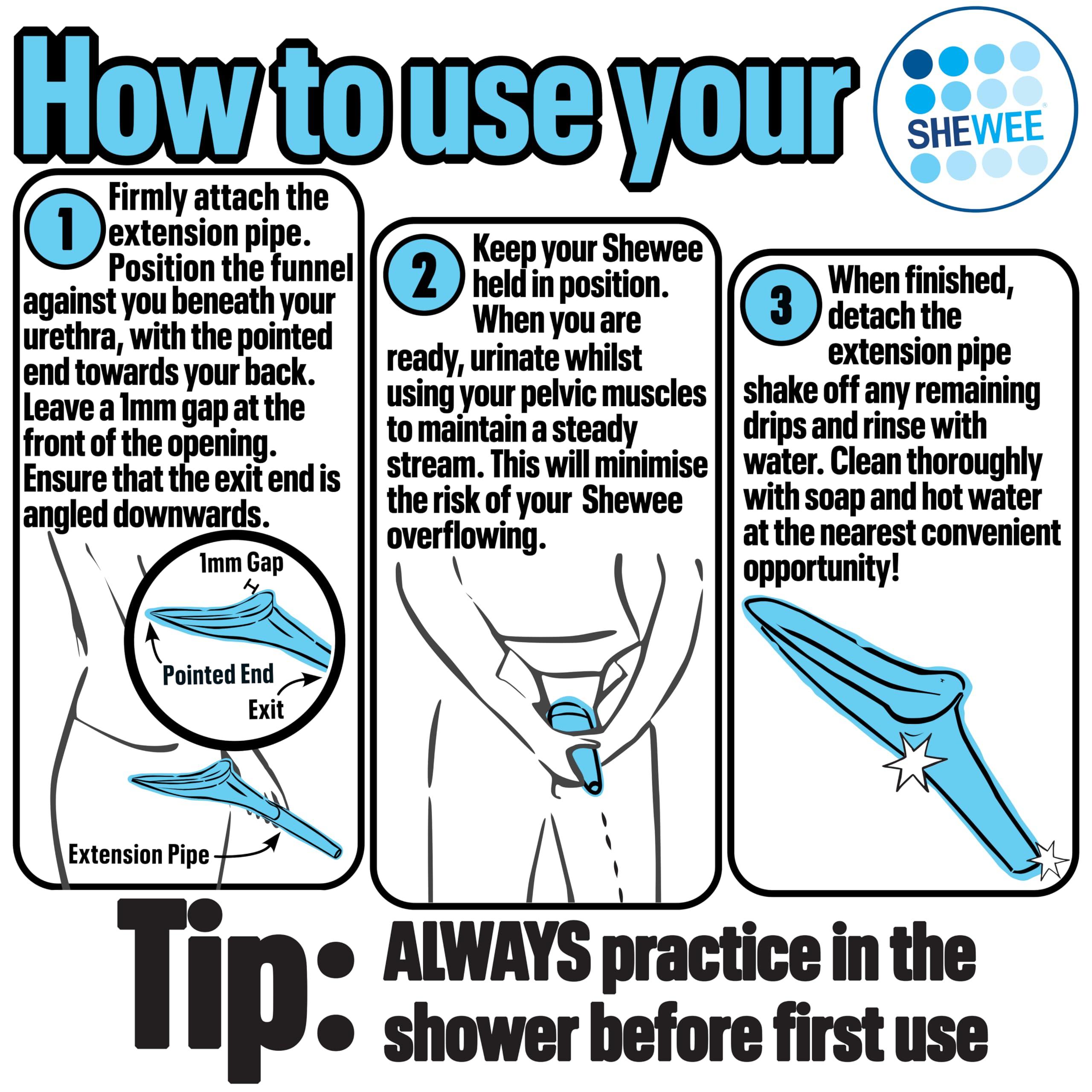 How to use your

SHEWEE

1 Firmly attach the extension pipe. Position the funnel against you beneath your urethra, with the pointed end towards your back. Leave a 1mm gap at the front of the opening. Ensure that the exit end is angled downwards.

1mm Gap

Pointed End

Exit

Extension Pipe

2 Keep your Shewee held in position. When you are ready, urinate whilst using your pelvic muscles to maintain a steady stream. This will minimise the risk of your Shewee overflowing.

3 When finished, detach the extension pipe shake off any remaining drips and rinse with water. Clean thoroughly with soap and hot water at the nearest convenient opportunity!

Tip: ALWAYS practice in the shower before first use