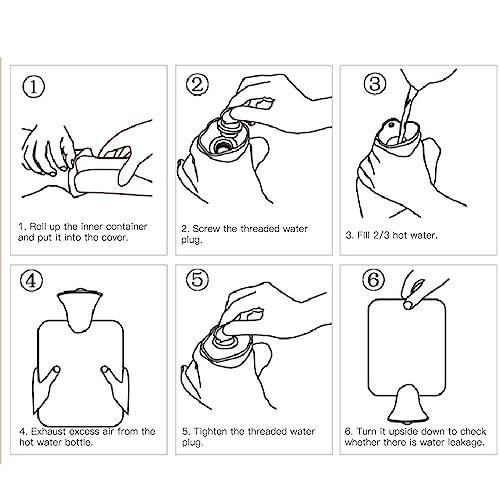 ①

1. Roll up the inner container and put it into the cover.

②

2. Screw the threaded water plug.

③

3. Fill 2/3 hot water.

④

4. Exhaust excess air from the hot water bottle.

⑤

5. Tighten the threaded water plug.

⑥

6. Turn it upside down to check whether there is water leakage.