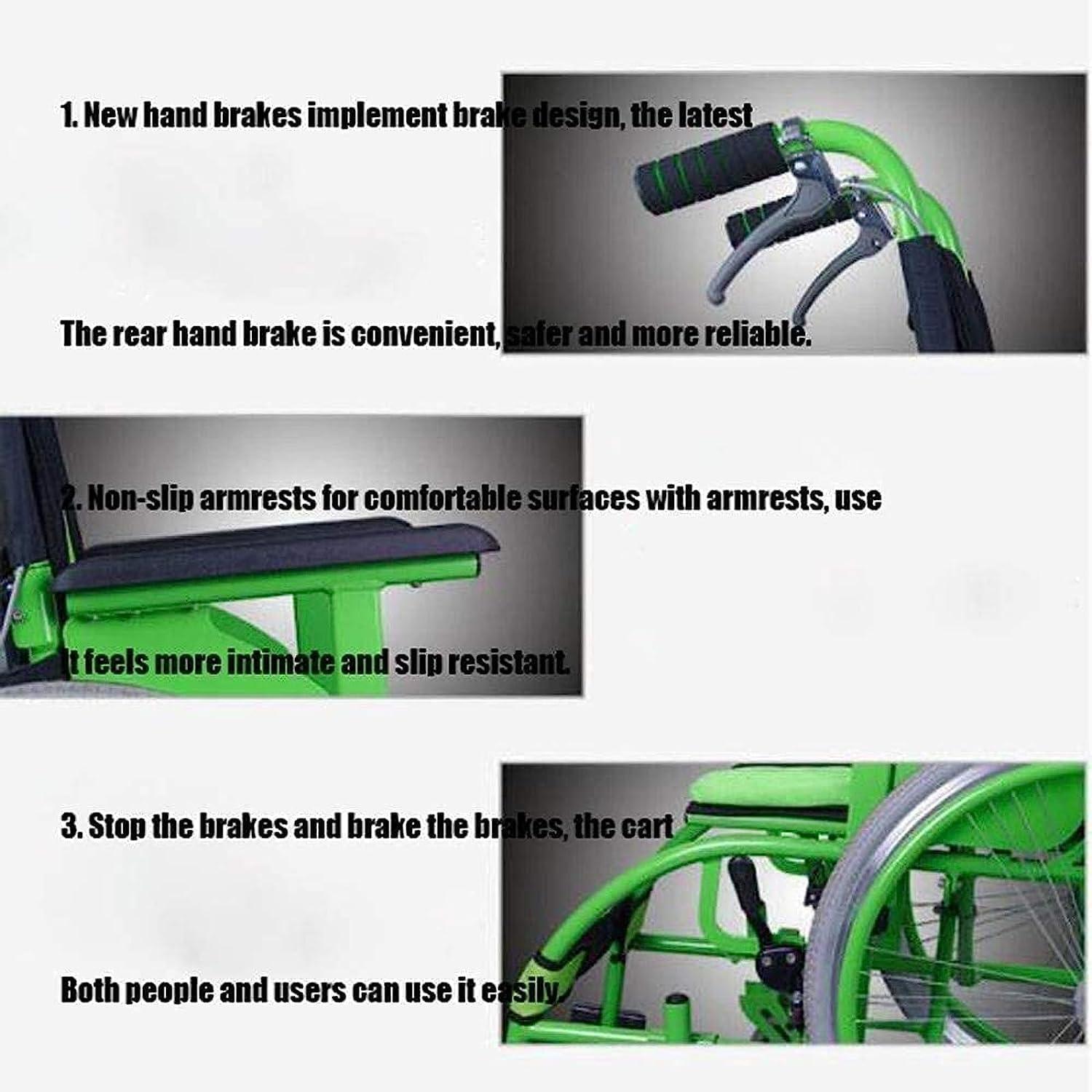 1. New hand brakes implement brake design, the latest

The rear hand brake is convenient, safer and more reliable.

2. Non-slip armrests for comfortable surfaces with armrests, use

It feels more intimate and slip resistant.

3. Stop the brakes and brake the brakes, the cart

Both people and users can use it easily.