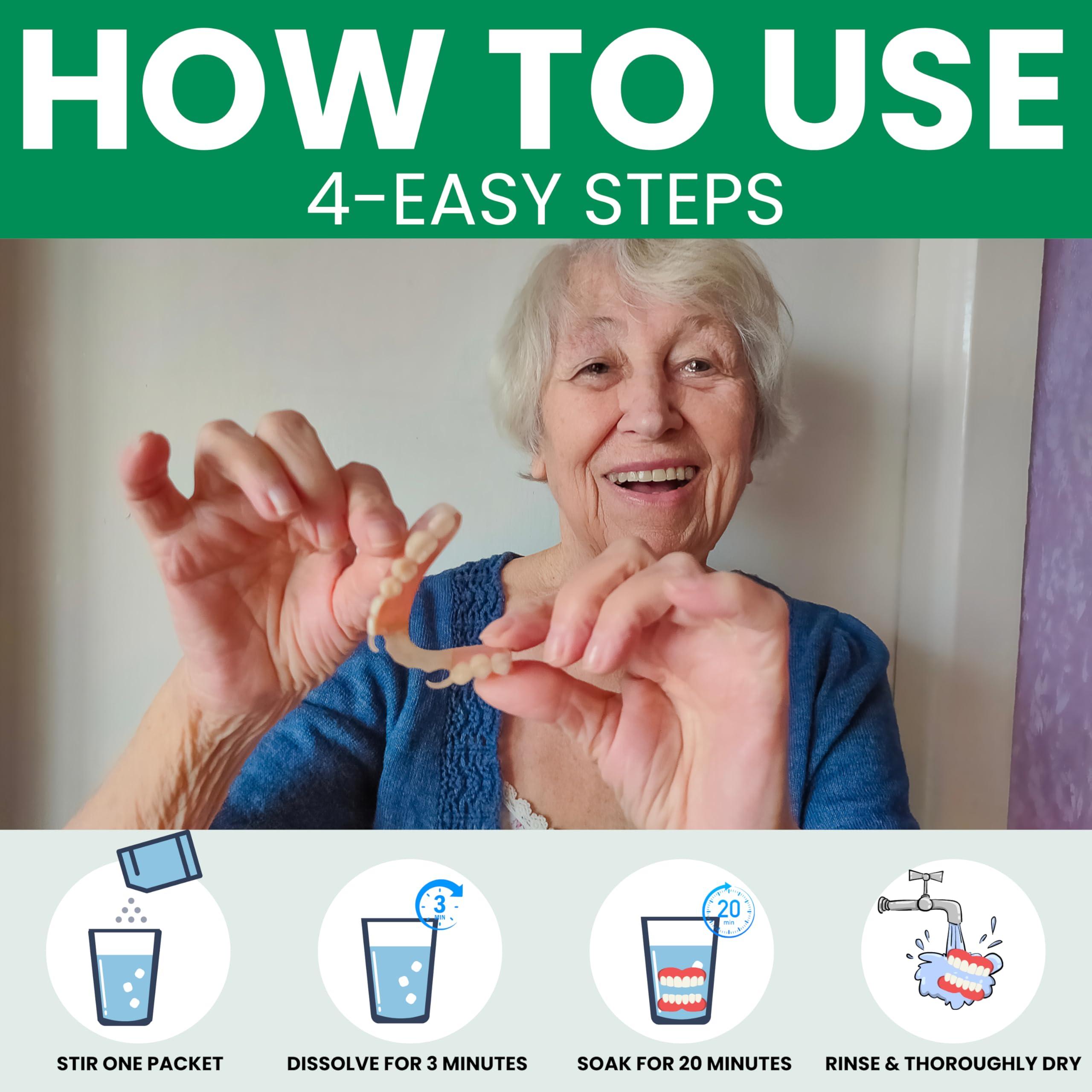 HOW TO USE
4-EASY STEPS

3 MIN

20 min

STIR ONE PACKET

DISSOLVE FOR 3 MINUTES

SOAK FOR 20 MINUTES

RINSE & THOROUGHLY DRY