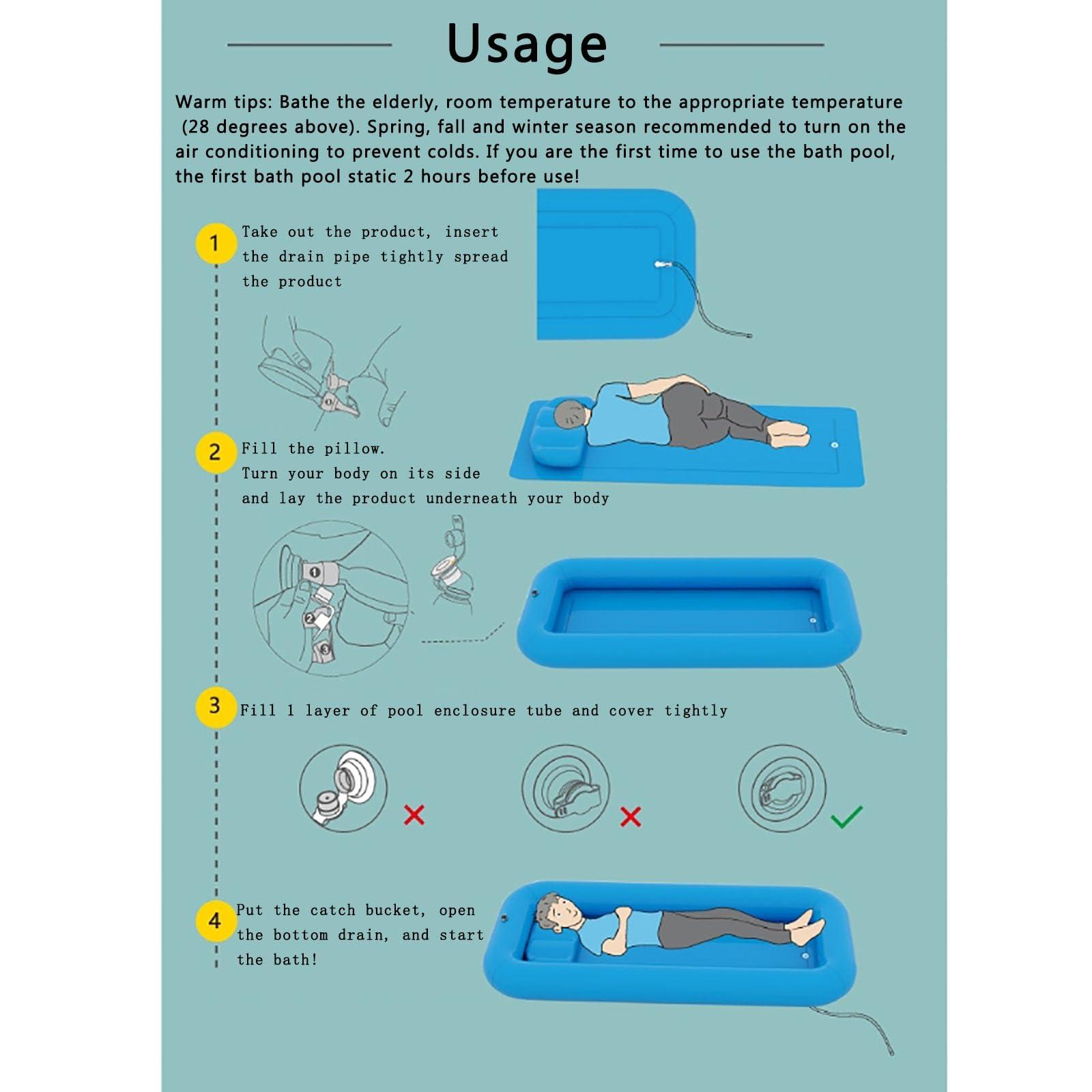 Usage

Warm tips: Bathe the elderly, room temperature to the appropriate temperature (28 degrees above). Spring, fall and winter season recommended to turn on the air conditioning to prevent colds. If you are the first time to use the bath pool, the first bath pool static 2 hours before use!

1 Take out the product, insert the drain pipe tightly spread the product

2 Fill the pillow. Turn your body on its side and lay the product underneath your body

3 Fill 1 layer of pool enclosure tube and cover tightly

4 Put the catch bucket, open the bottom drain, and start the bath!