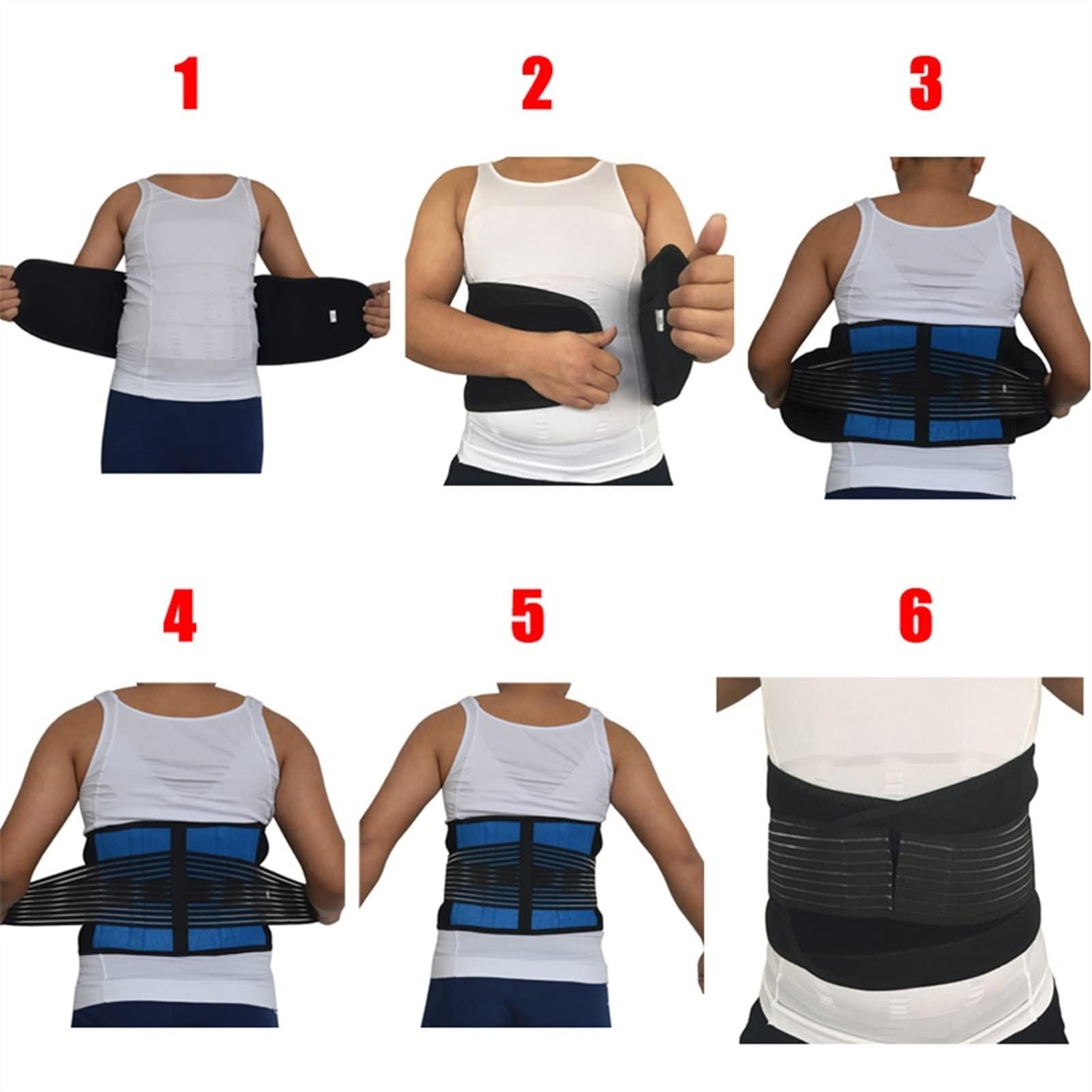 1

2

3

4

5

6