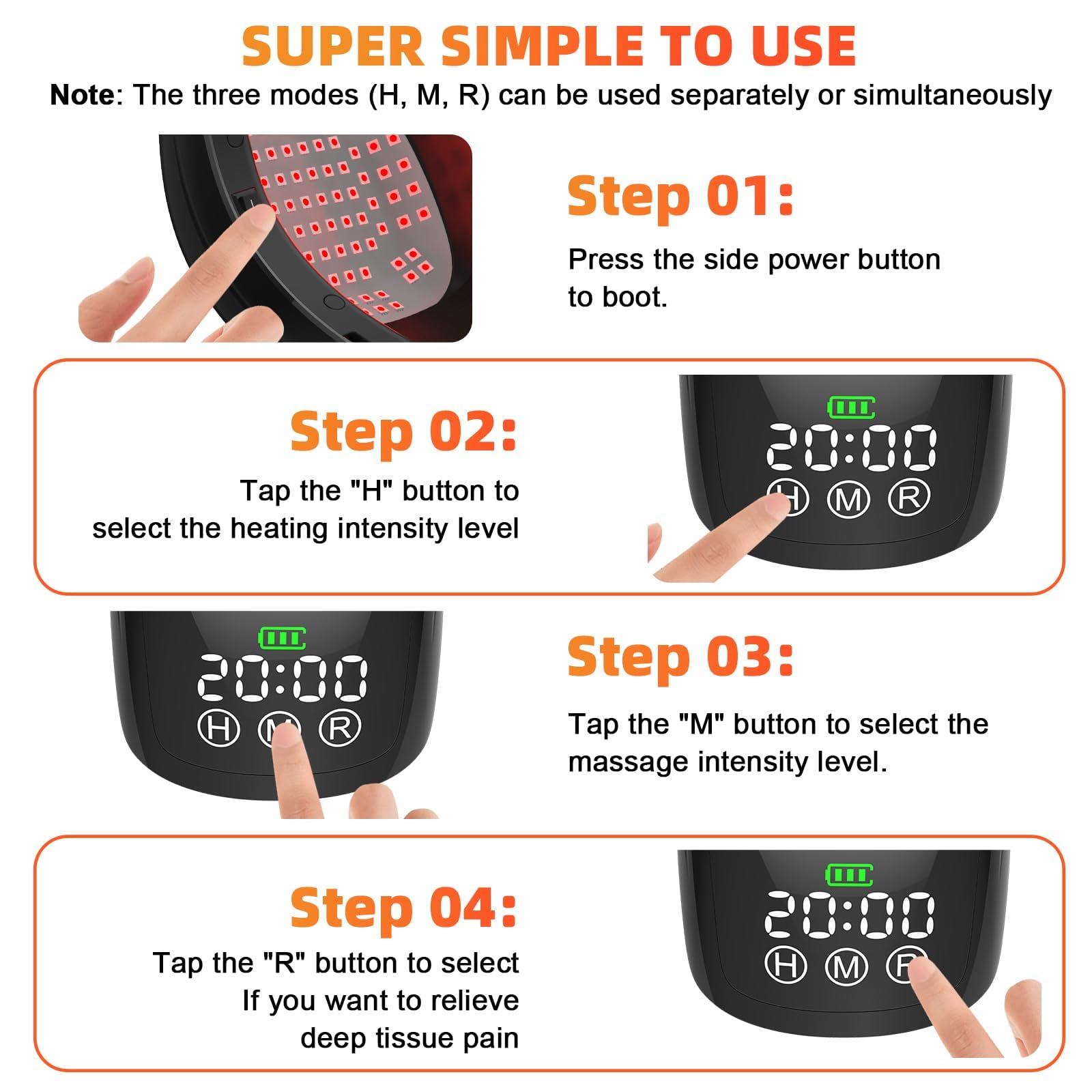 SUPER SIMPLE TO USE

Note: The three modes (H, M, R) can be used separately or simultaneously

Step 01:

Press the side power button to boot.

Step 02:

Tap the "H" button to select the heating intensity level

20:00
H M R

20:00
H M R

Step 03:

Tap the "M" button to select the massage intensity level.

Step 04:

Tap the "R" button to select If you want to relieve deep tissue pain

20:00
H M R