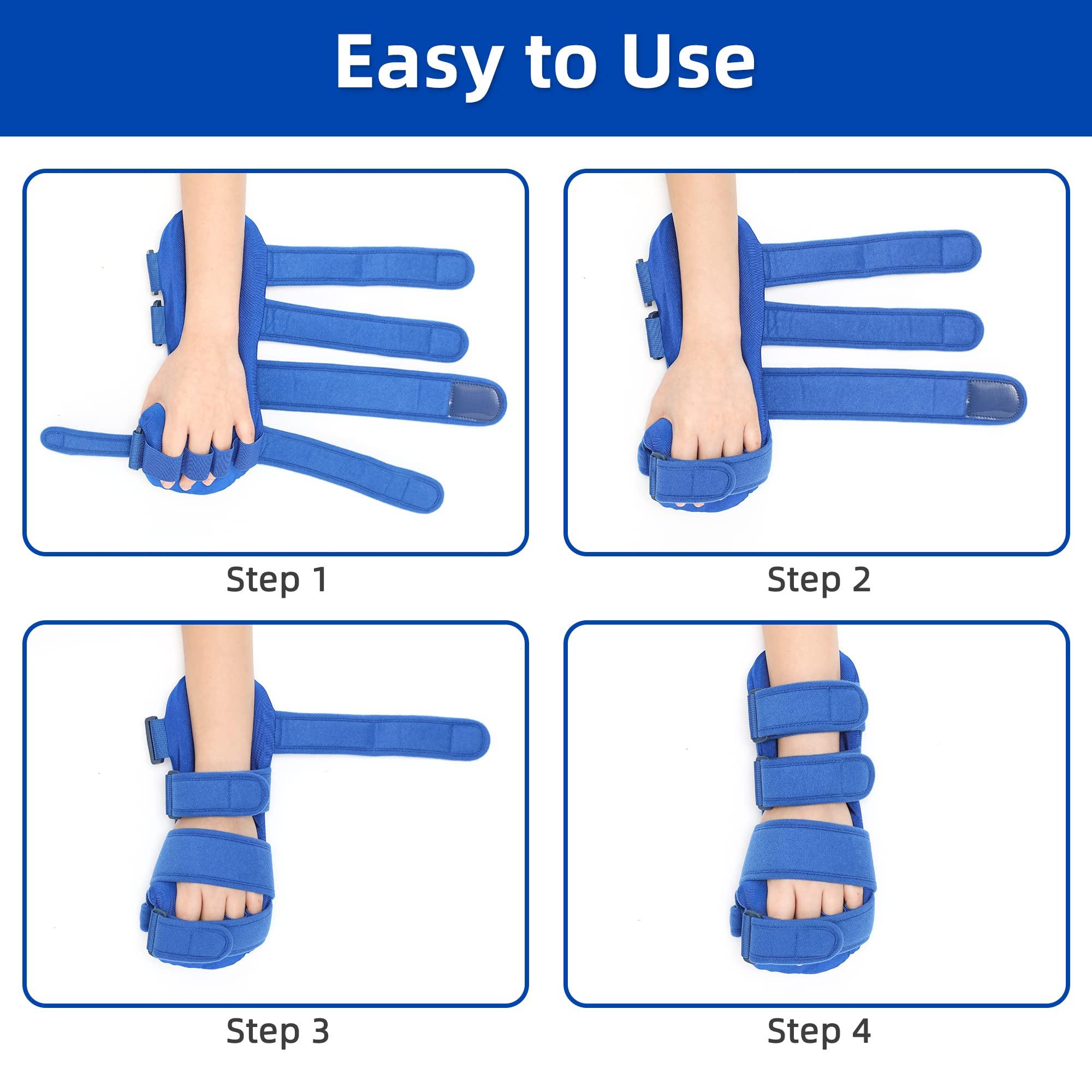 Easy to Use

Step 1

Step 2

Step 3

Step 4