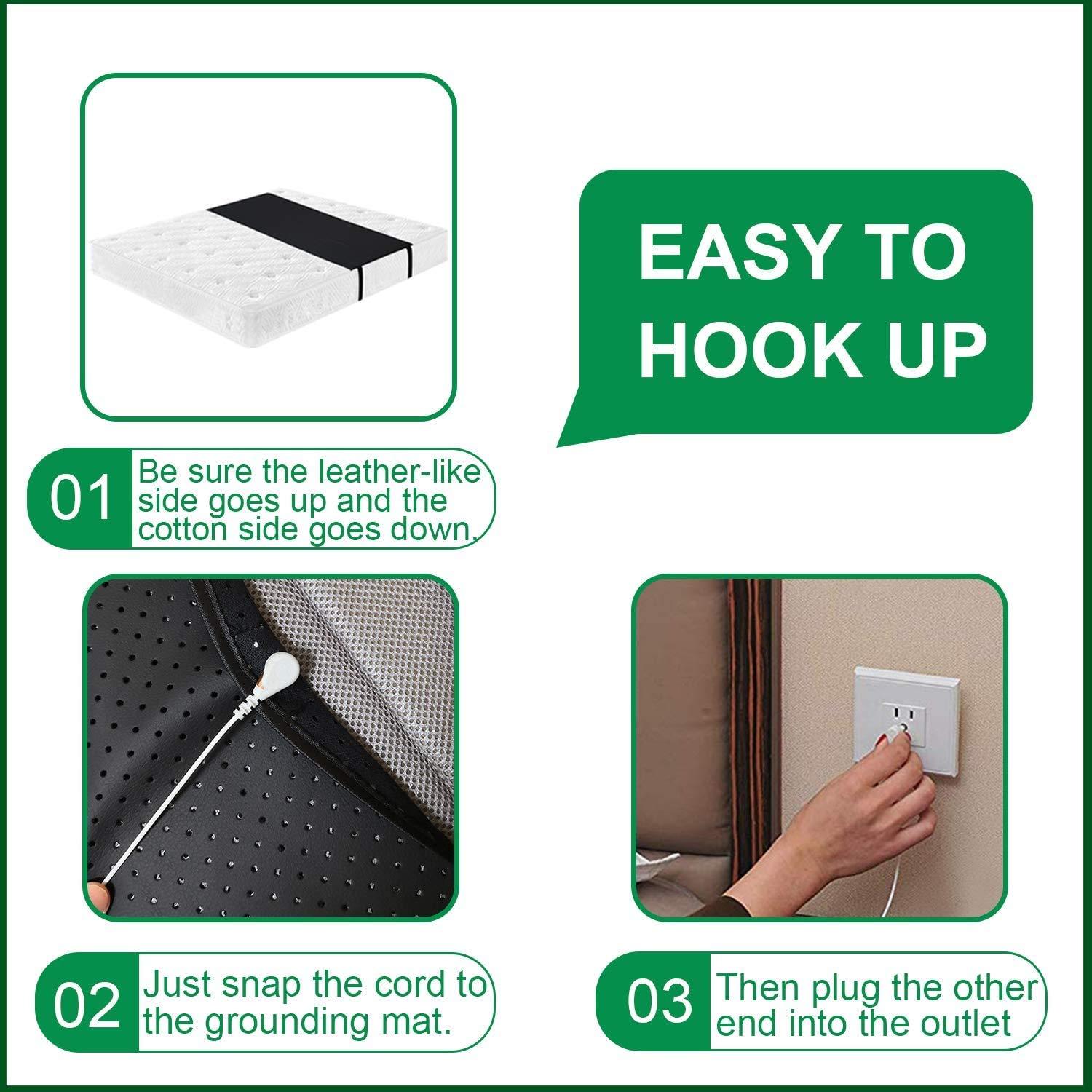 EASY TO HOOK UP

01 Be sure the leather-like side goes up and the cotton side goes down.

02 Just snap the cord to the grounding mat.

03 Then plug the other end into the outlet