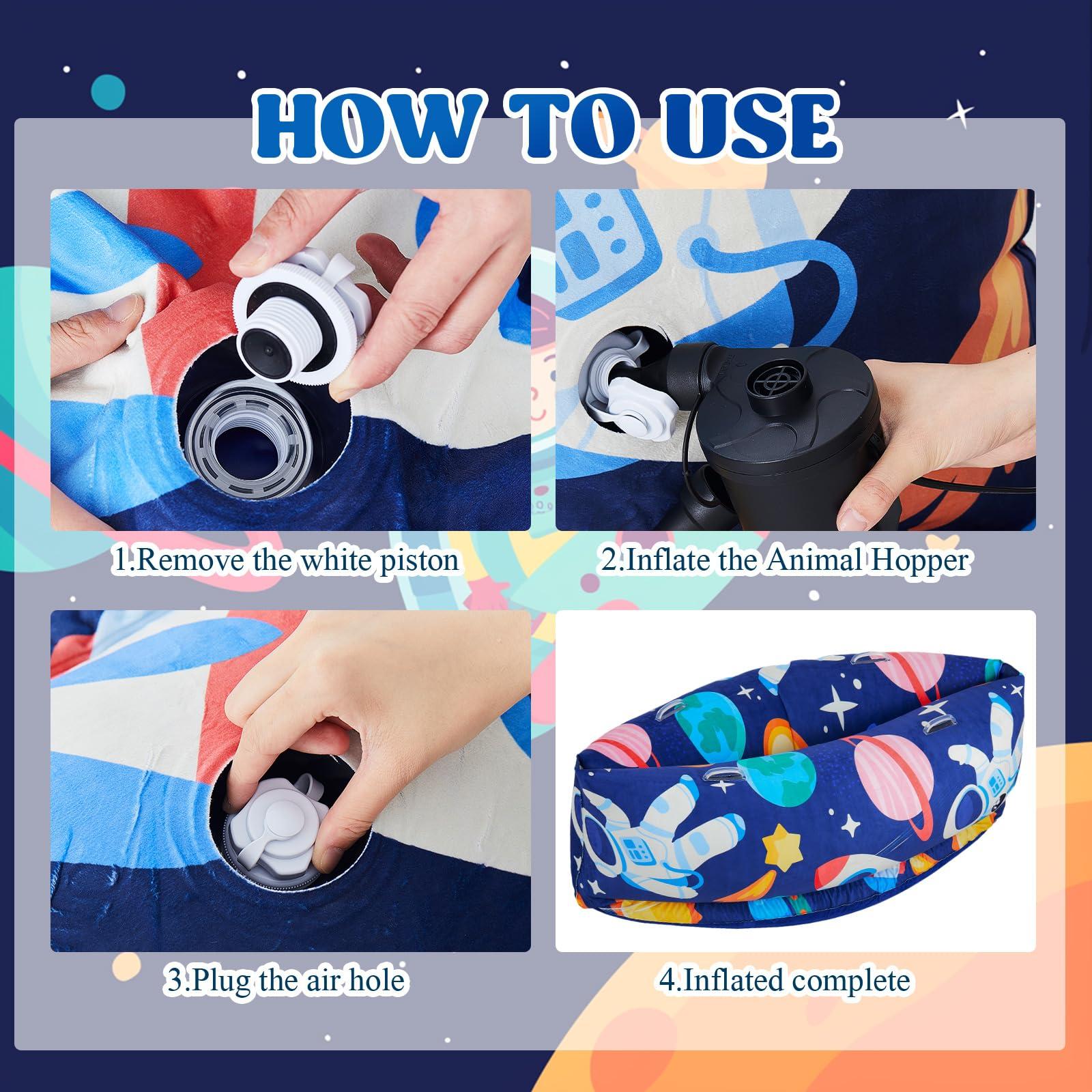 HOW TO USE

1.Remove the white piston

2.Inflate the Animal Hopper

3.Plug the air hole

4.Inflated complete