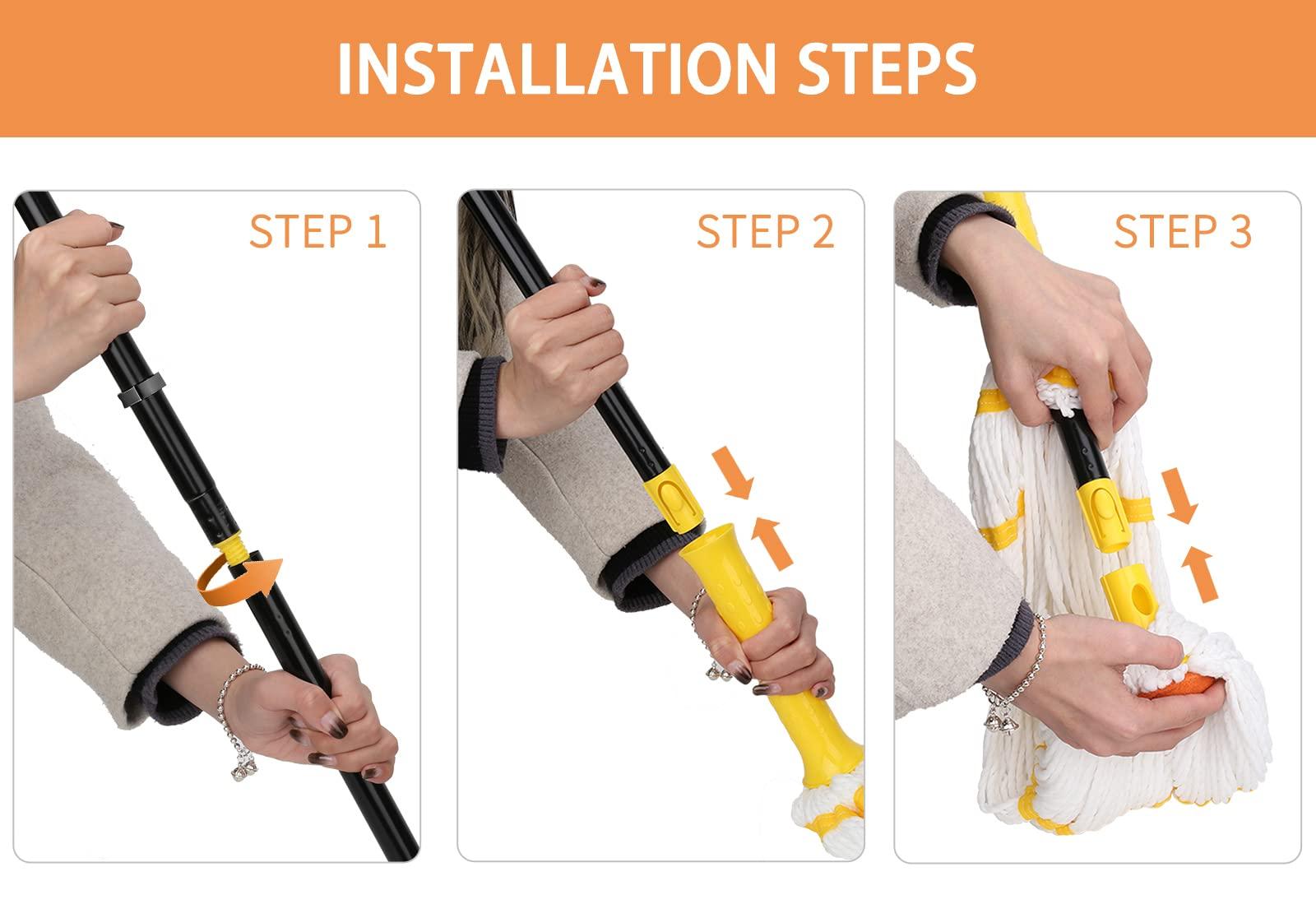 INSTALLATION STEPS

STEP 1

STEP 2

STEP 3