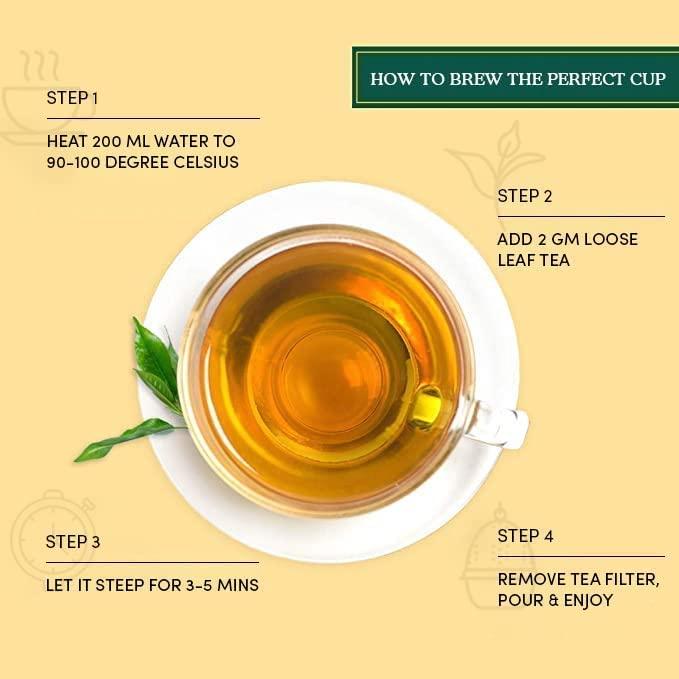 HOW TO BREW THE PERFECT CUP

STEP 1

HEAT 200 ML WATER TO 90-100 DEGREE CELSIUS

STEP 2

ADD 2 GM LOOSE LEAF TEA

STEP 3

LET IT STEEP FOR 3-5 MINS

STEP 4

REMOVE TEA FILTER, POUR & ENJOY