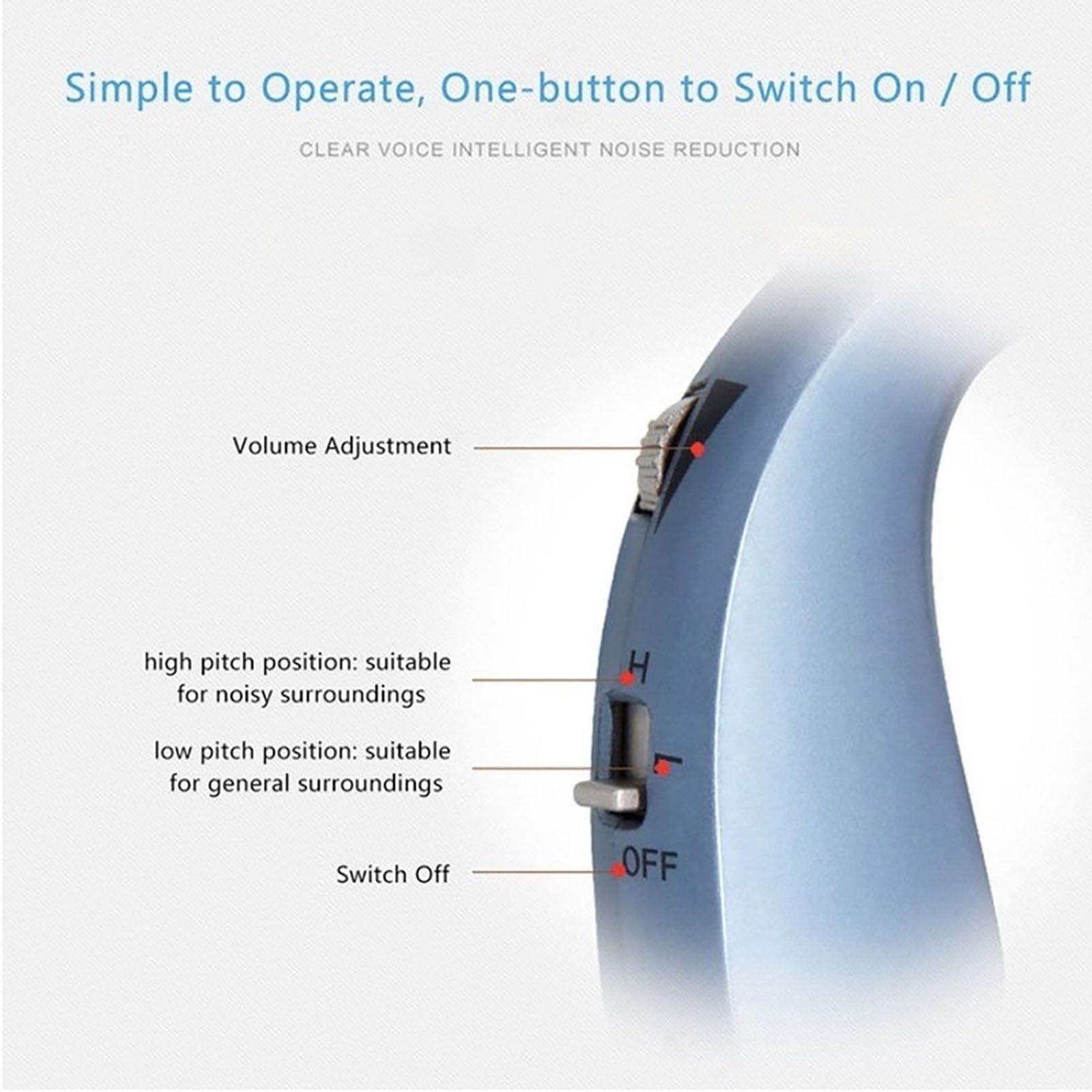 Simple to Operate, One-button to Switch On / Off

CLEAR VOICE INTELLIGENT NOISE REDUCTION

Volume Adjustment

high pitch position: suitable for noisy surroundings

H

low pitch position: suitable for general surroundings

L

Switch Off

OFF