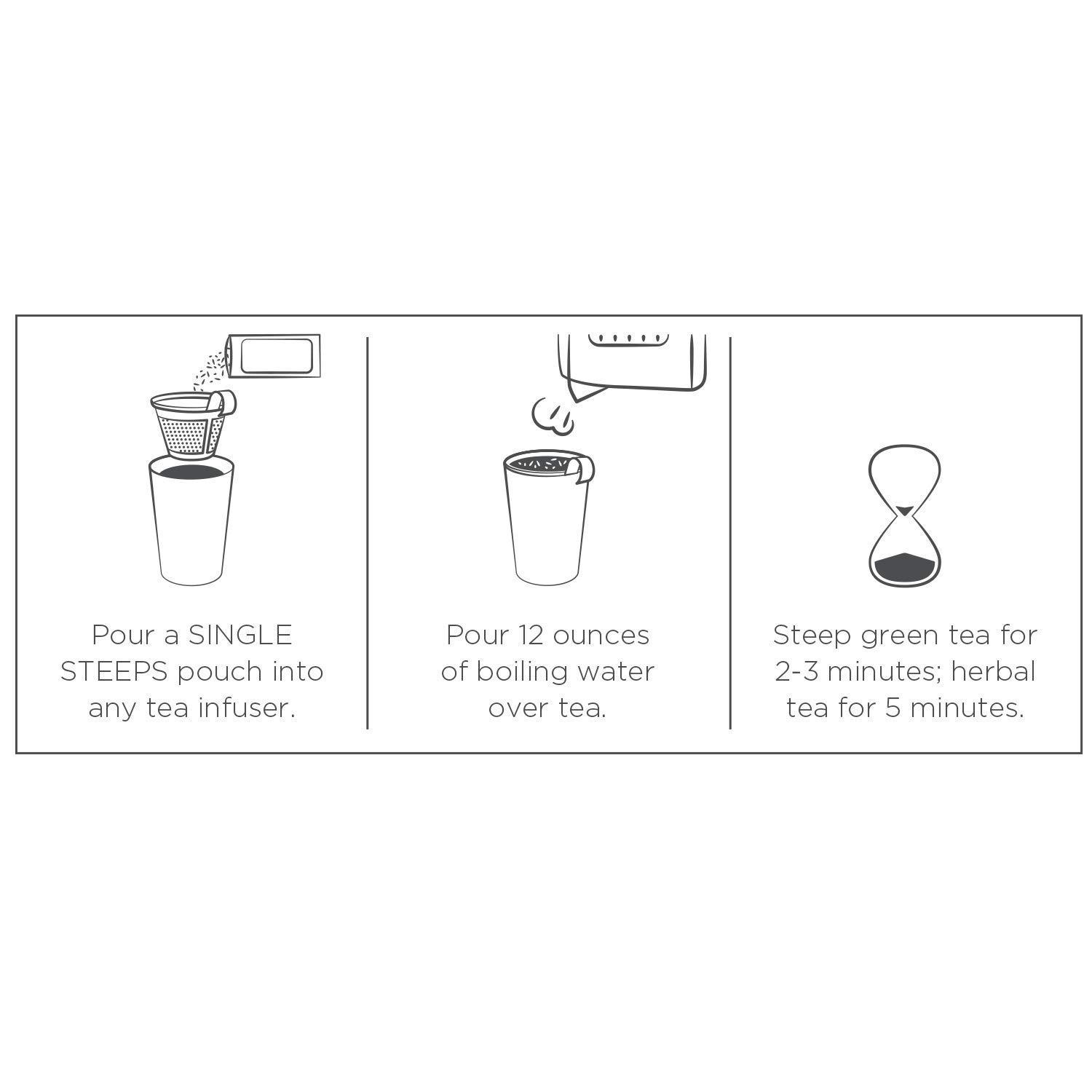 Pour a SINGLE STEEPS pouch into any tea infuser.

Pour 12 ounces of boiling water over tea.

Steep green tea for 2-3 minutes; herbal tea for 5 minutes.