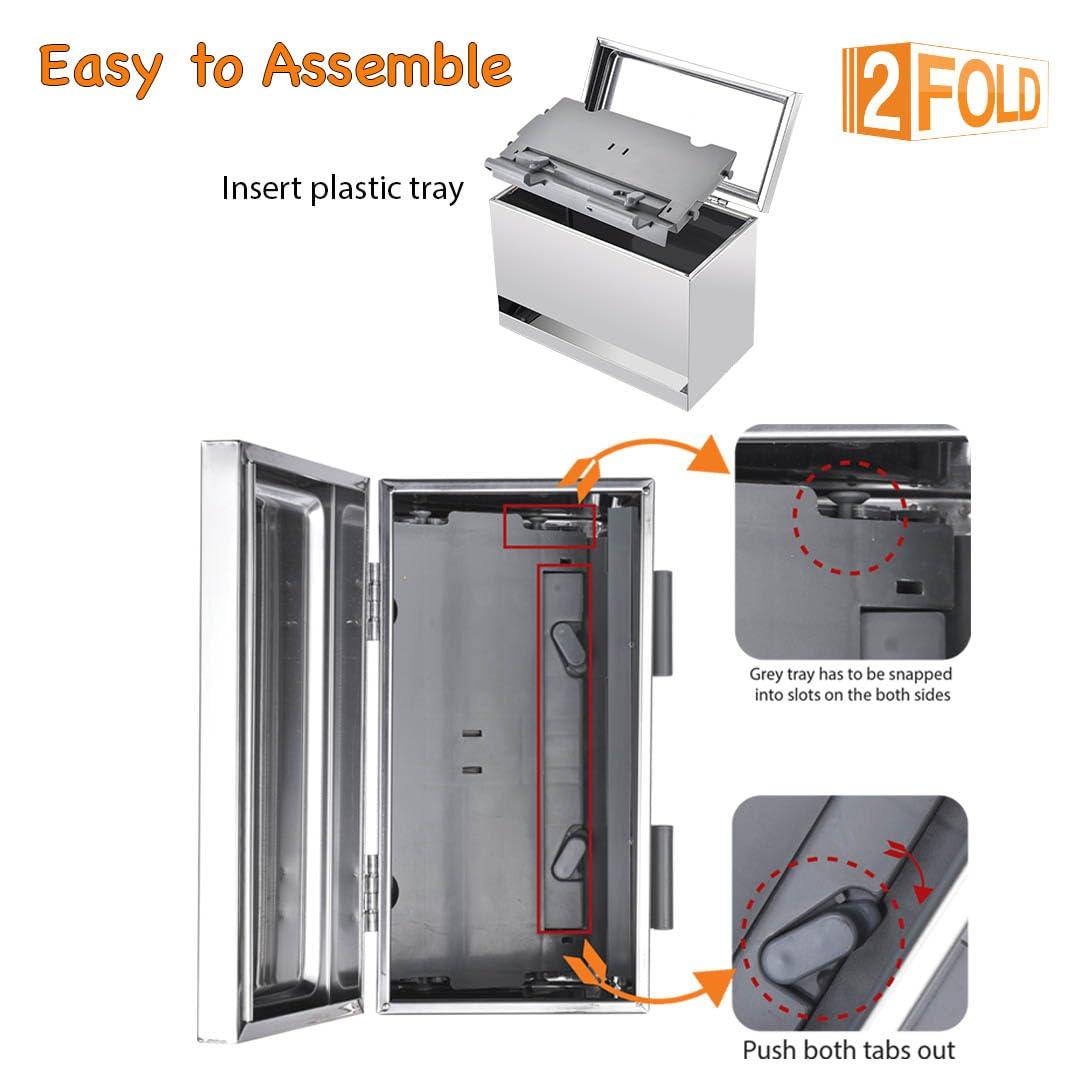 Easy to Assemble

2FOLD

Insert plastic tray

Grey tray has to be snapped into slots on the both sides

Push both tabs out