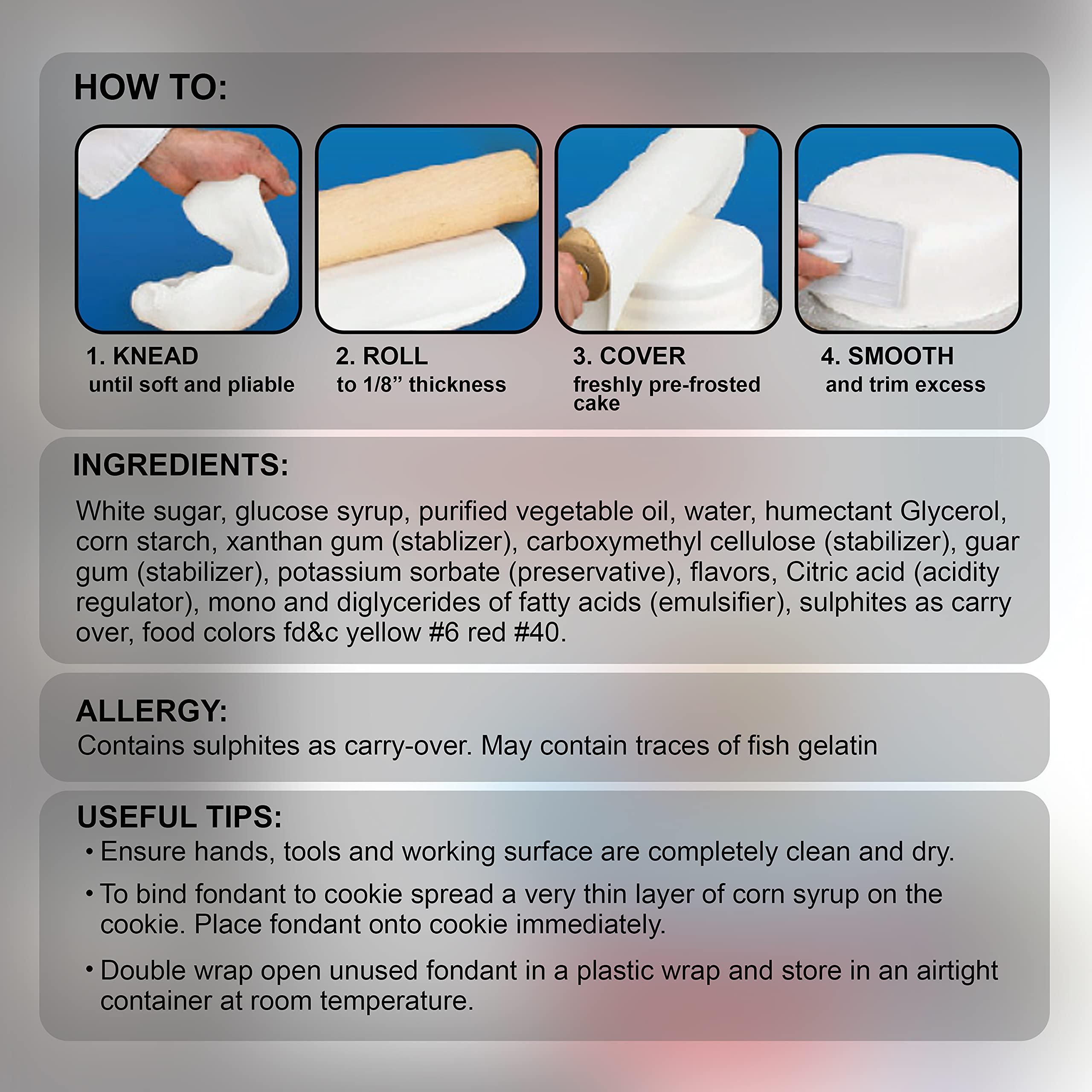 HOW TO:

1. KNEAD
until soft and pliable

2. ROLL
to 1/8” thickness

3. COVER
freshly pre-frosted cake

4. SMOOTH
and trim excess

INGREDIENTS:

White sugar, glucose syrup, purified vegetable oil, water, humectant Glycerol, corn starch, xanthan gum (stablizer), carboxymethyl cellulose (stabilizer), guar gum (stabilizer), potassium sorbate (preservative), flavors, Citric acid (acidity regulator), mono and diglycerides of fatty acids (emulsifier), sulphites as carry over, food colors fd&c yellow #6 red #40.

ALLERGY:
Contains sulphites as carry-over. May contain traces of fish gelatin

USEFUL TIPS:
• Ensure hands, tools and working surface are completely clean and dry.

• To bind fondant to cookie spread a very thin layer of corn syrup on the cookie. Place fondant onto cookie immediately.

• Double wrap open unused fondant in a plastic wrap and store in an airtight container at room temperature.