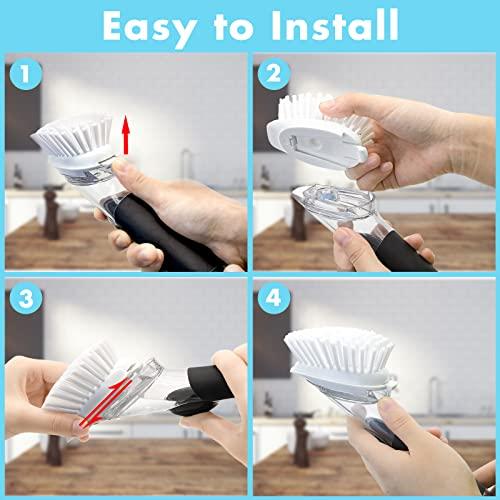 Easy to Install

1

2

3

4