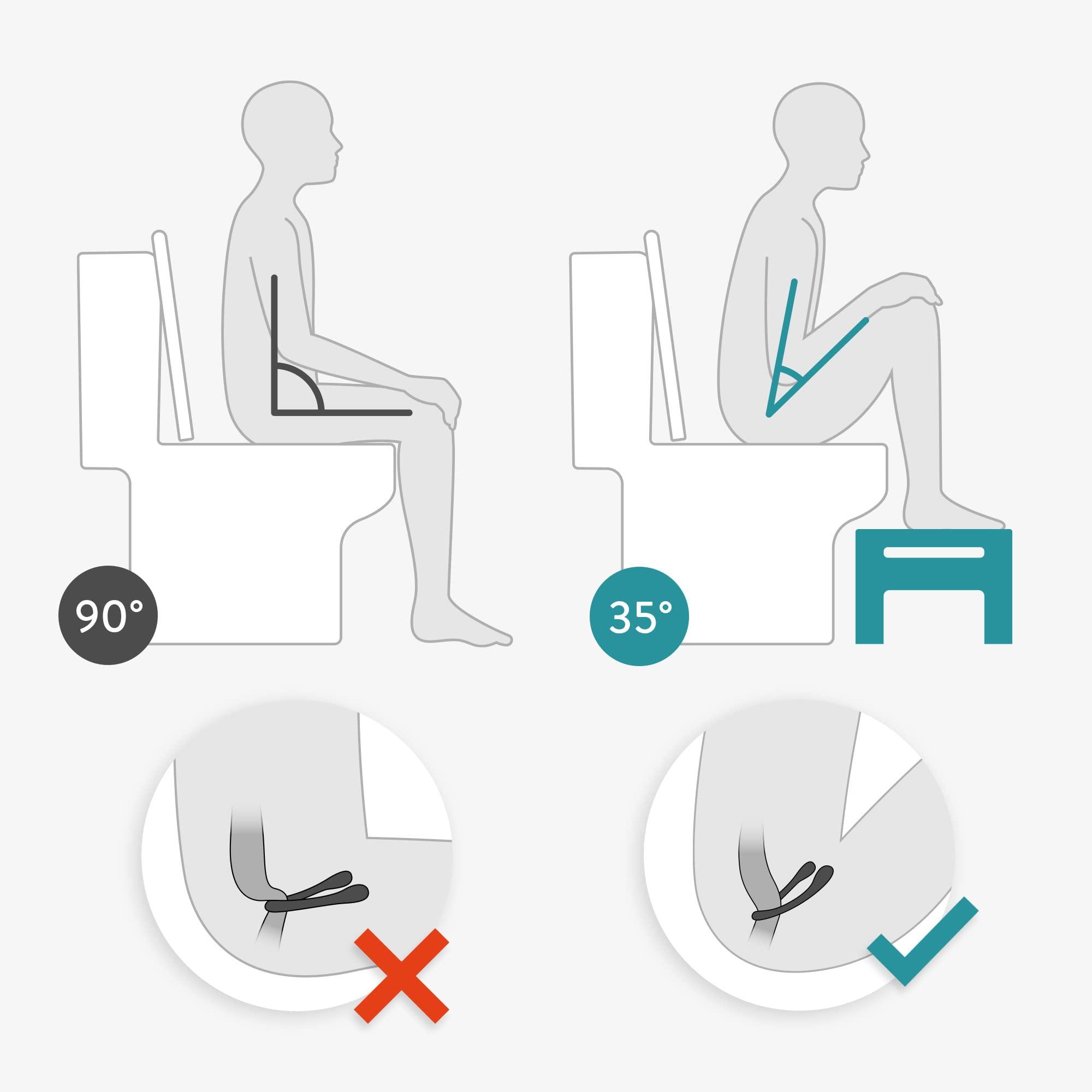 90°

35°