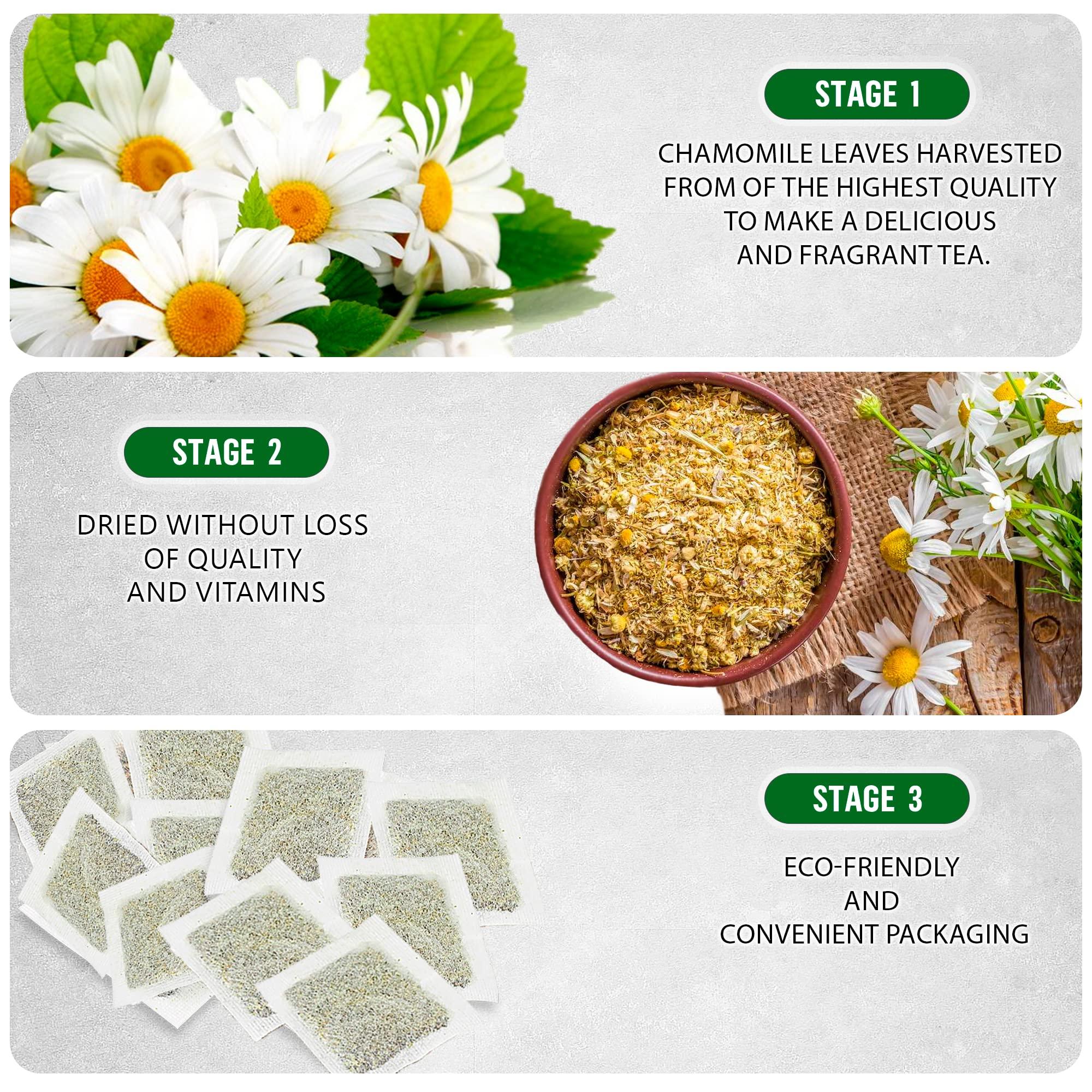 STAGE 1

CHAMOMILE LEAVES HARVESTED FROM OF THE HIGHEST QUALITY TO MAKE A DELICIOUS AND FRAGRANT TEA.

STAGE 2

DRIED WITHOUT LOSS OF QUALITY AND VITAMINS

STAGE 3

ECO-FRIENDLY AND CONVENIENT PACKAGING