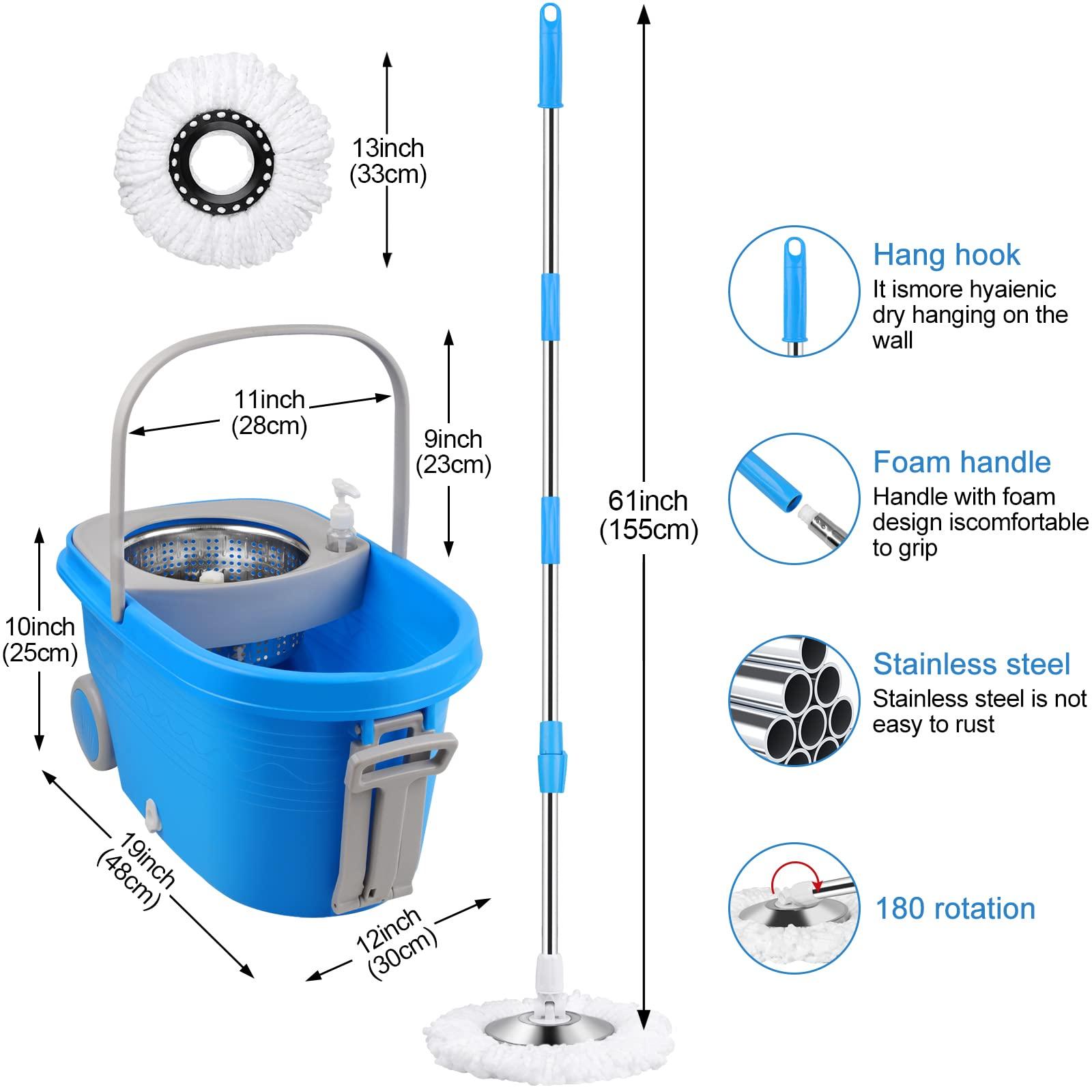 13inch
(33cm)

11inch
(28cm)

9inch
(23cm)

10inch
(25cm)

19inch
(48cm)

12inch
(30cm)

61inch
(155cm)

Hang hook
It ismore hyaienic dry hanging on the wall

Foam handle
Handle with foam design iscomfortable to grip

Stainless steel
Stainless steel is not easy to rust

180 rotation