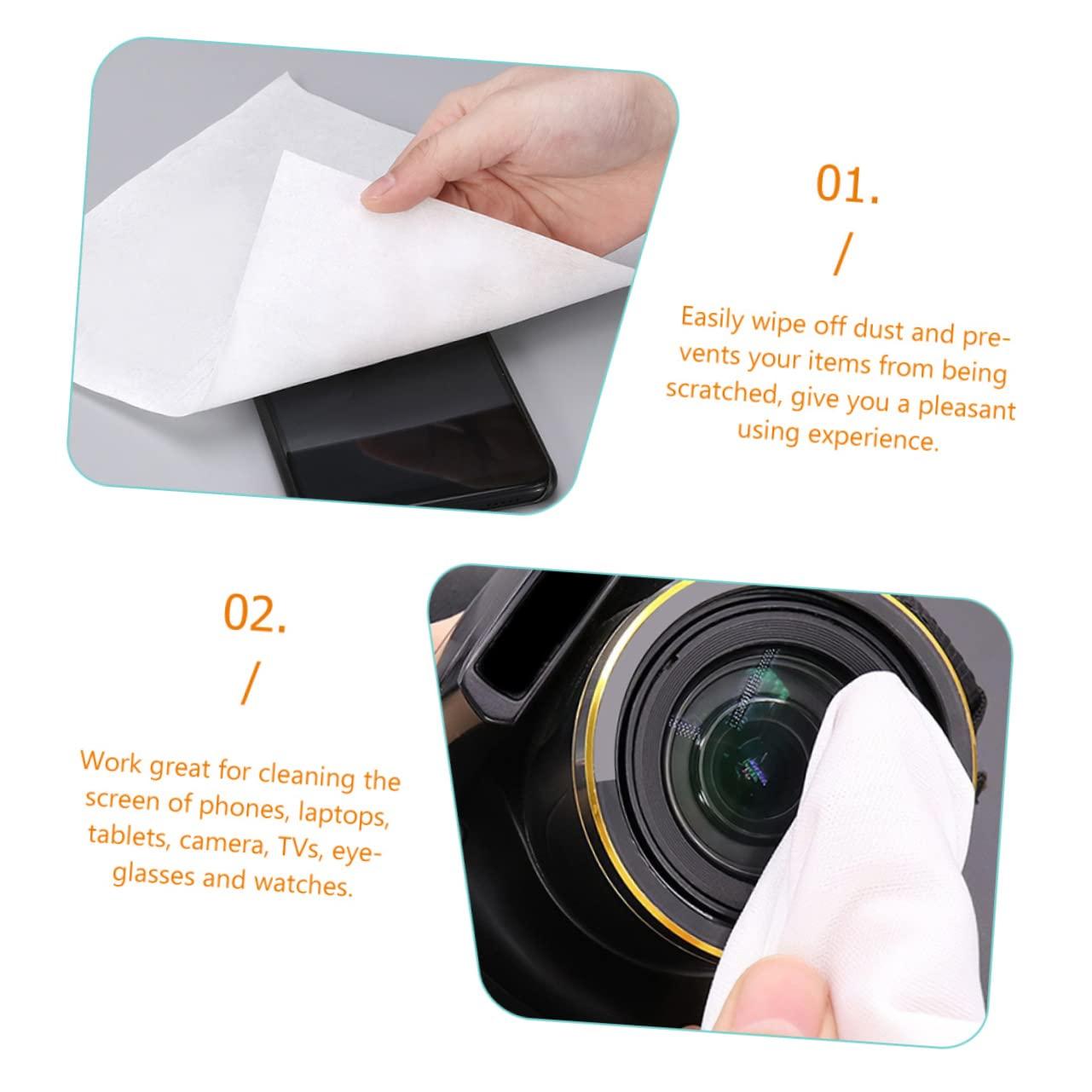 01.
/

Easily wipe off dust and prevents your items from being scratched, give you a pleasant using experience.

02.
/

Work great for cleaning the screen of phones, laptops, tablets, camera, TVs, eyeglasses and watches.