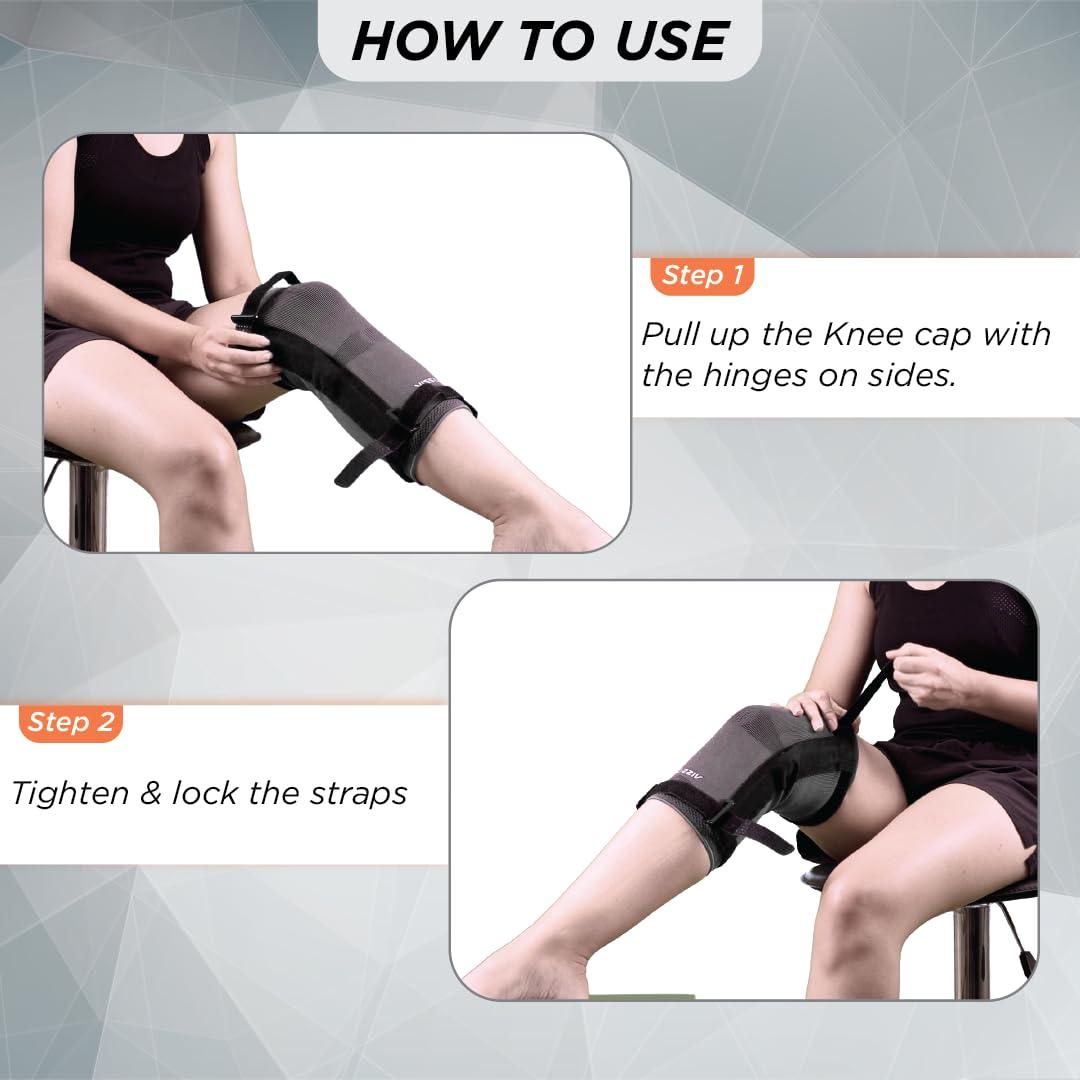 HOW TO USE

Step 1

Pull up the Knee cap with the hinges on sides.

Step 2

Tighten & lock the straps