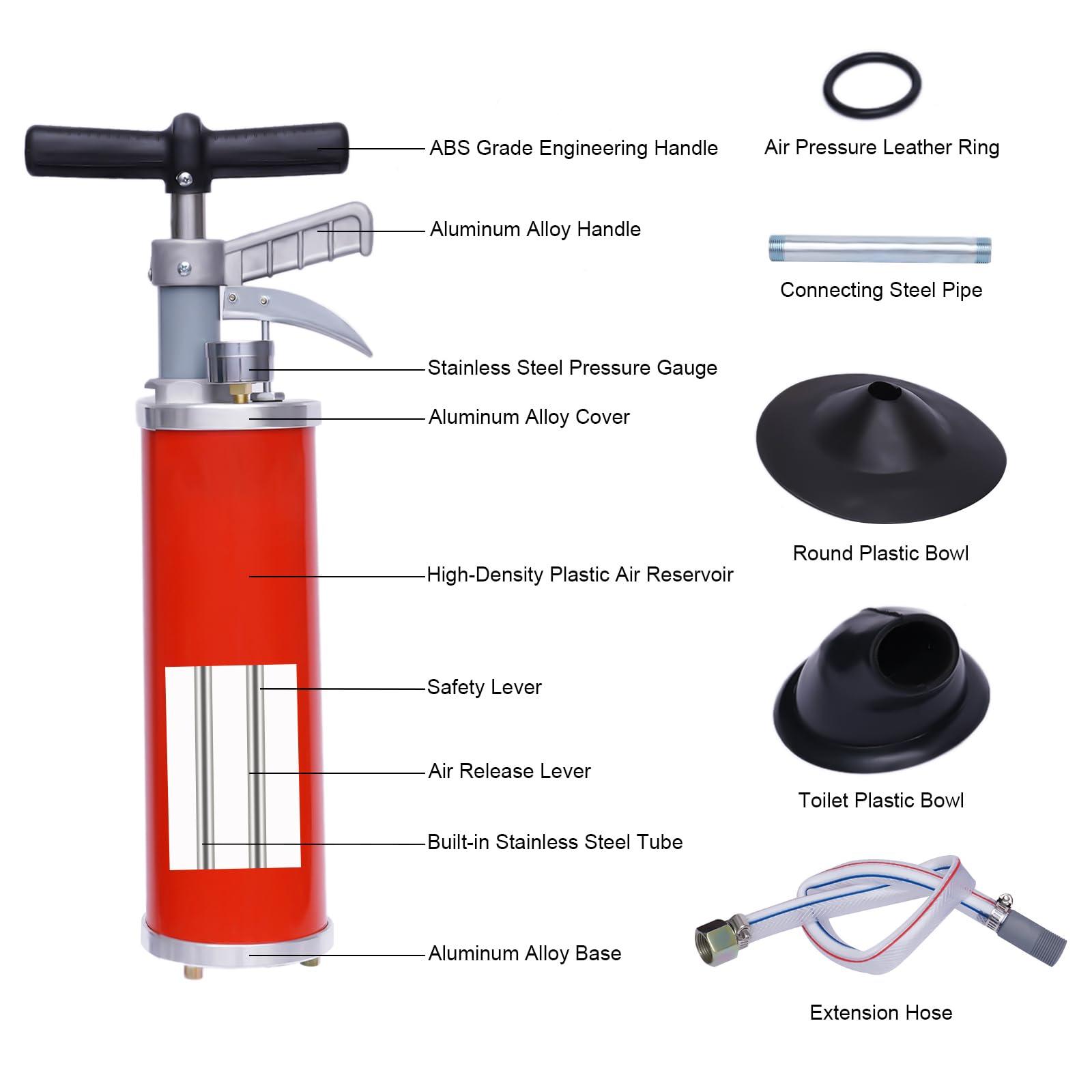 ABS Grade Engineering Handle

Aluminum Alloy Handle

Stainless Steel Pressure Gauge

Aluminum Alloy Cover

High-Density Plastic Air Reservoir

Safety Lever

Air Release Lever

Built-in Stainless Steel Tube

Aluminum Alloy Base

Air Pressure Leather Ring

Connecting Steel Pipe

Round Plastic Bowl

Toilet Plastic Bowl

Extension Hose