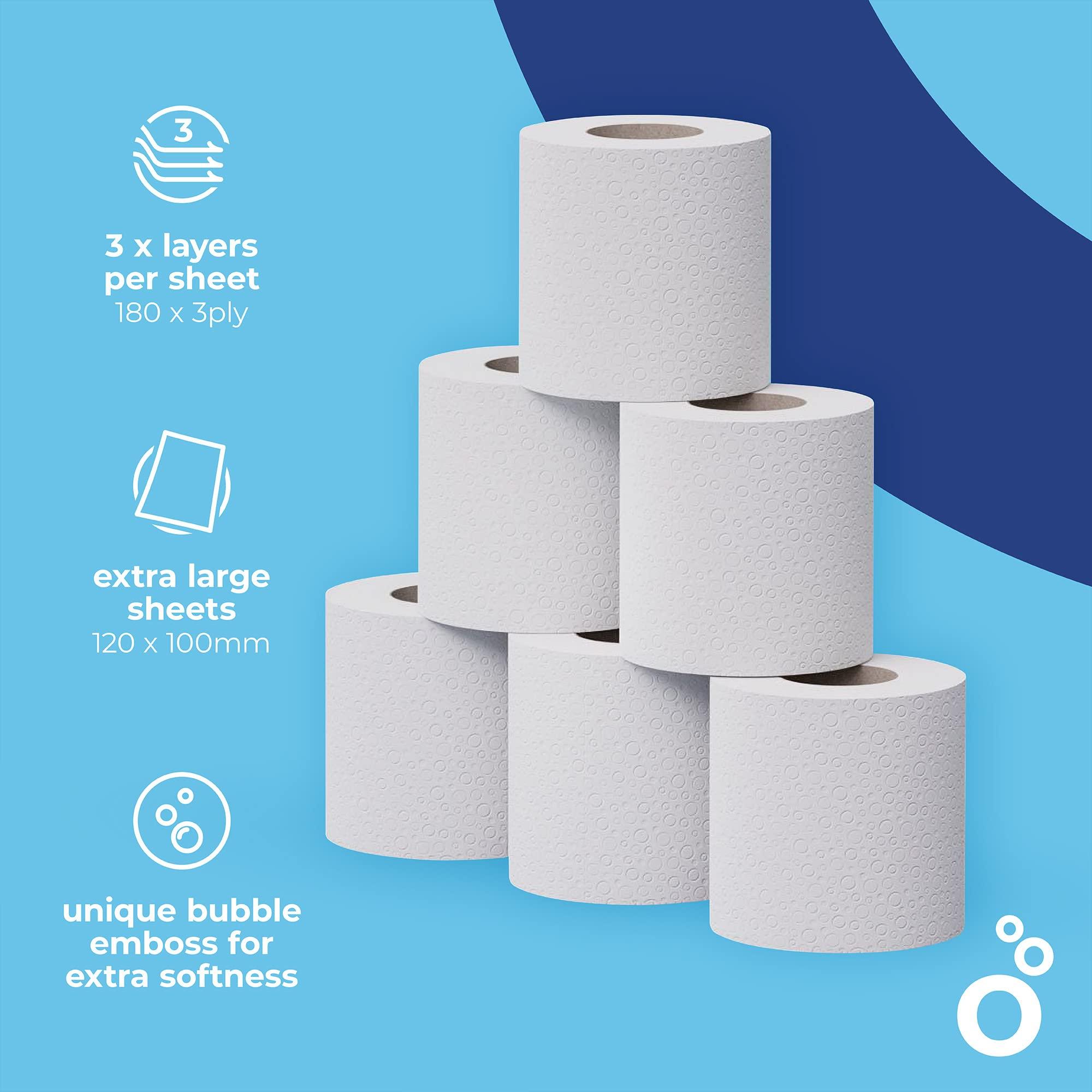 3

3 x layers per sheet
180 x 3ply

extra large sheets
120 x 100mm

unique bubble emboss for extra softness