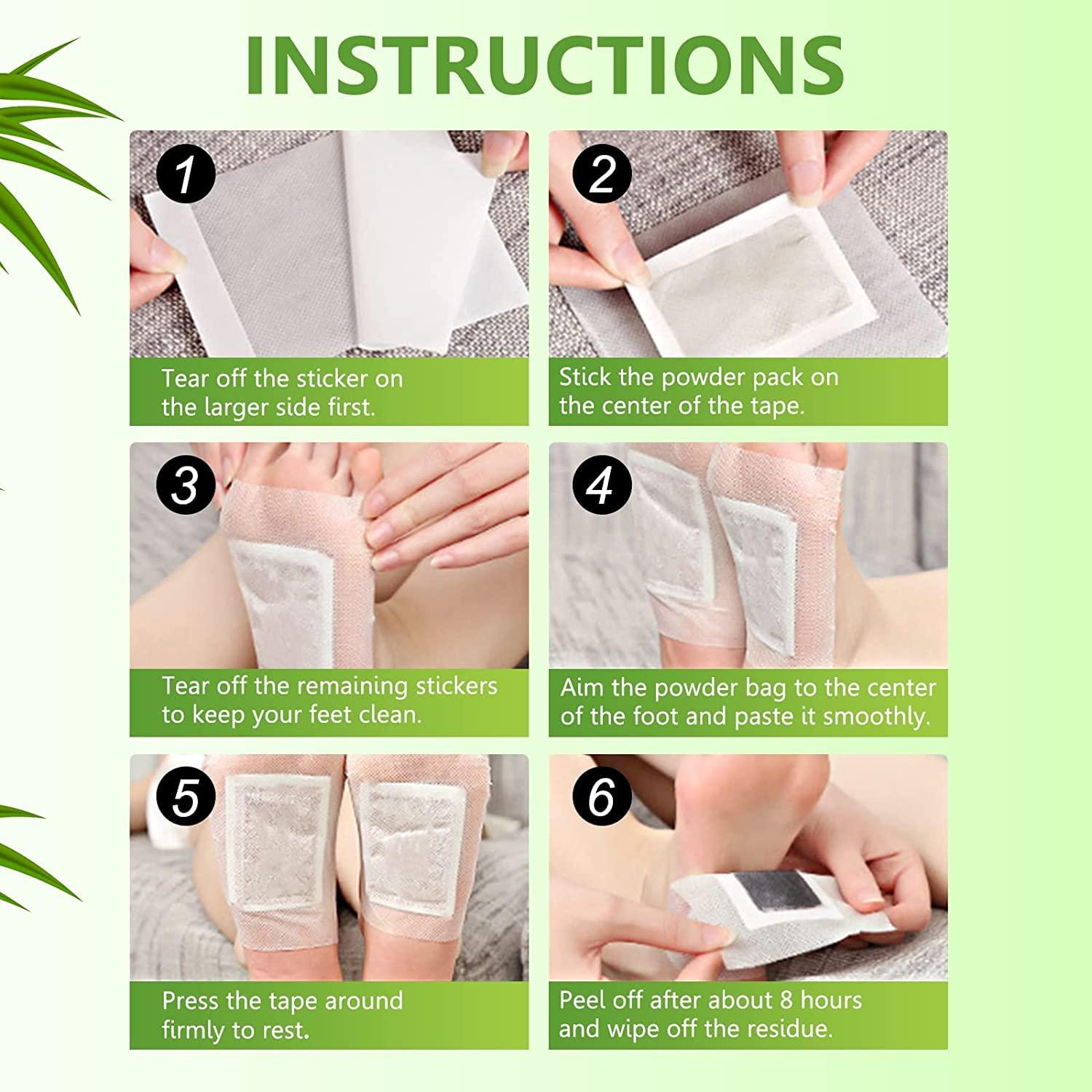 INSTRUCTIONS

1

Tear off the sticker on the larger side first.

2

Stick the powder pack on the center of the tape.

3

Tear off the remaining stickers to keep your feet clean.

4

Aim the powder bag to the center of the foot and paste it smoothly.

5

Press the tape around firmly to rest.

6

Peel off after about 8 hours and wipe off the residue.