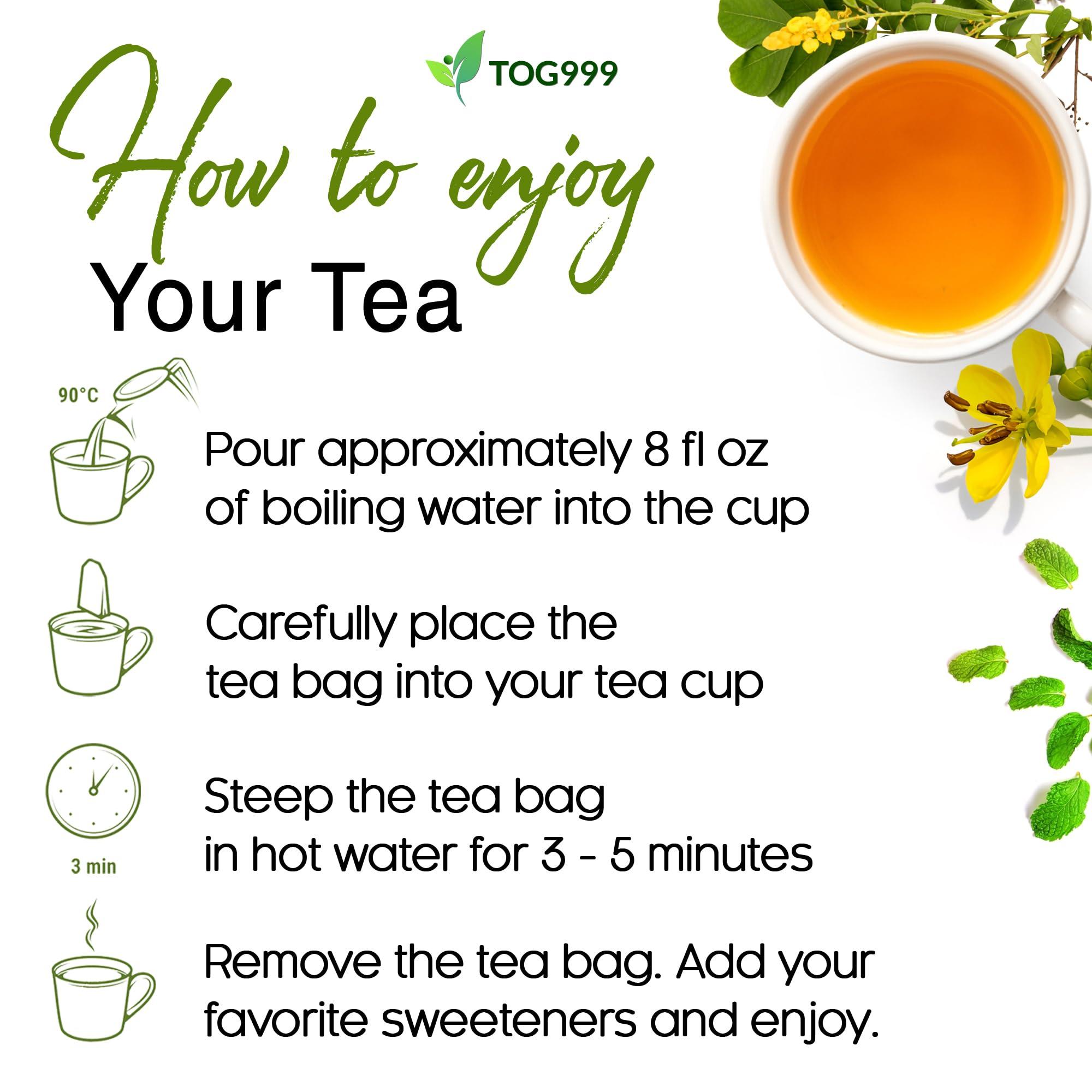 TOG999

How to enjoy
Your Tea

90°C

Pour approximately 8 fl oz of boiling water into the cup

Carefully place the tea bag into your tea cup

3 min

Steep the tea bag in hot water for 3 - 5 minutes

Remove the tea bag. Add your favorite sweeteners and enjoy.