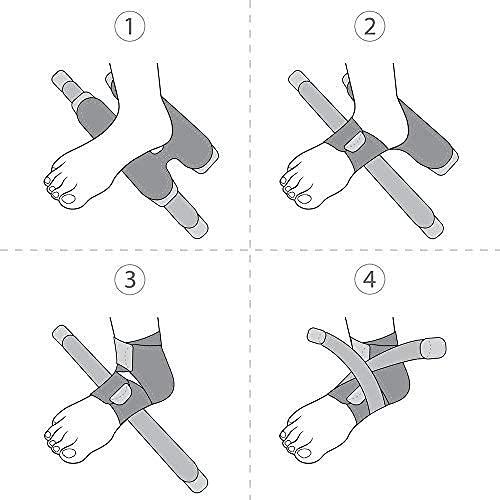 1

2

3

4