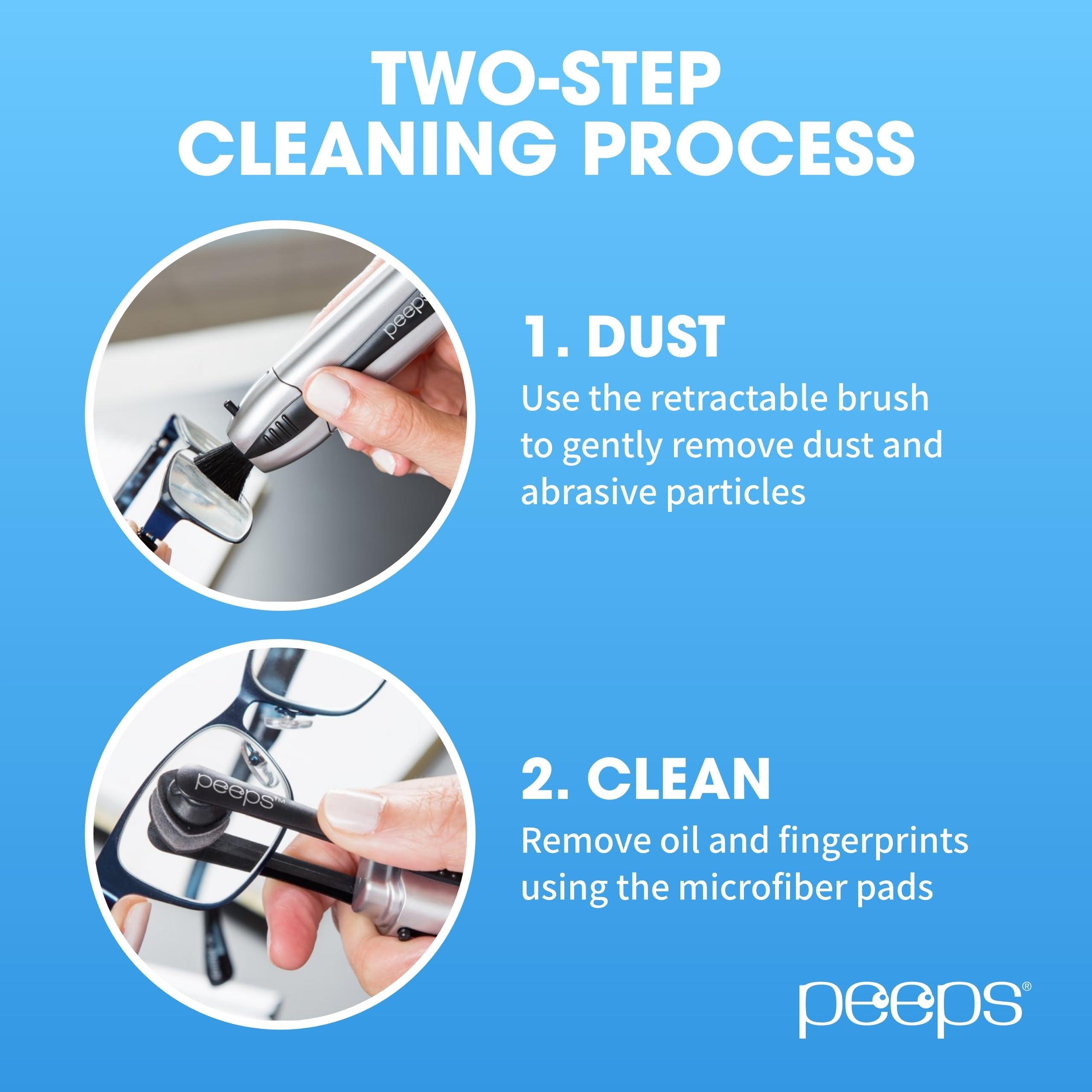 TWO-STEP CLEANING PROCESS

peeps

1. DUST

Use the retractable brush to gently remove dust and abrasive particles

peeps™

2. CLEAN

Remove oil and fingerprints using the microfiber pads

peeps®