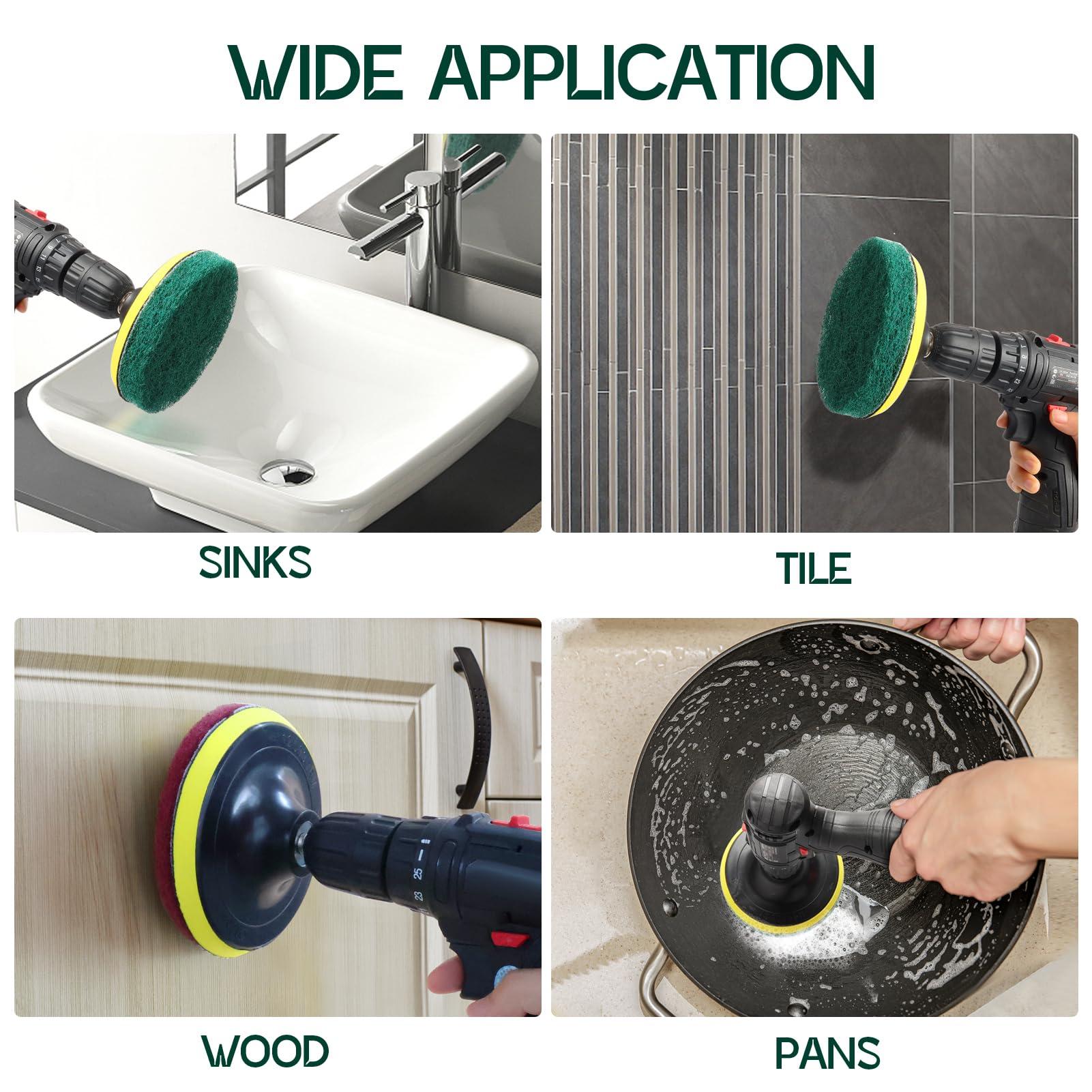 WIDE APPLICATION

SINKS

TILE

WOOD

PANS