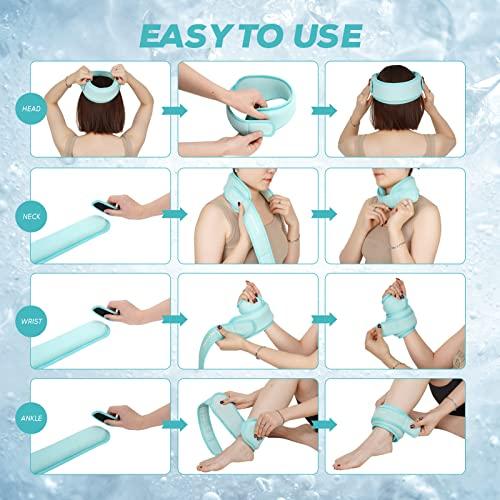 EASY TO USE

HEAD

NECK

WRIST

ANKLE