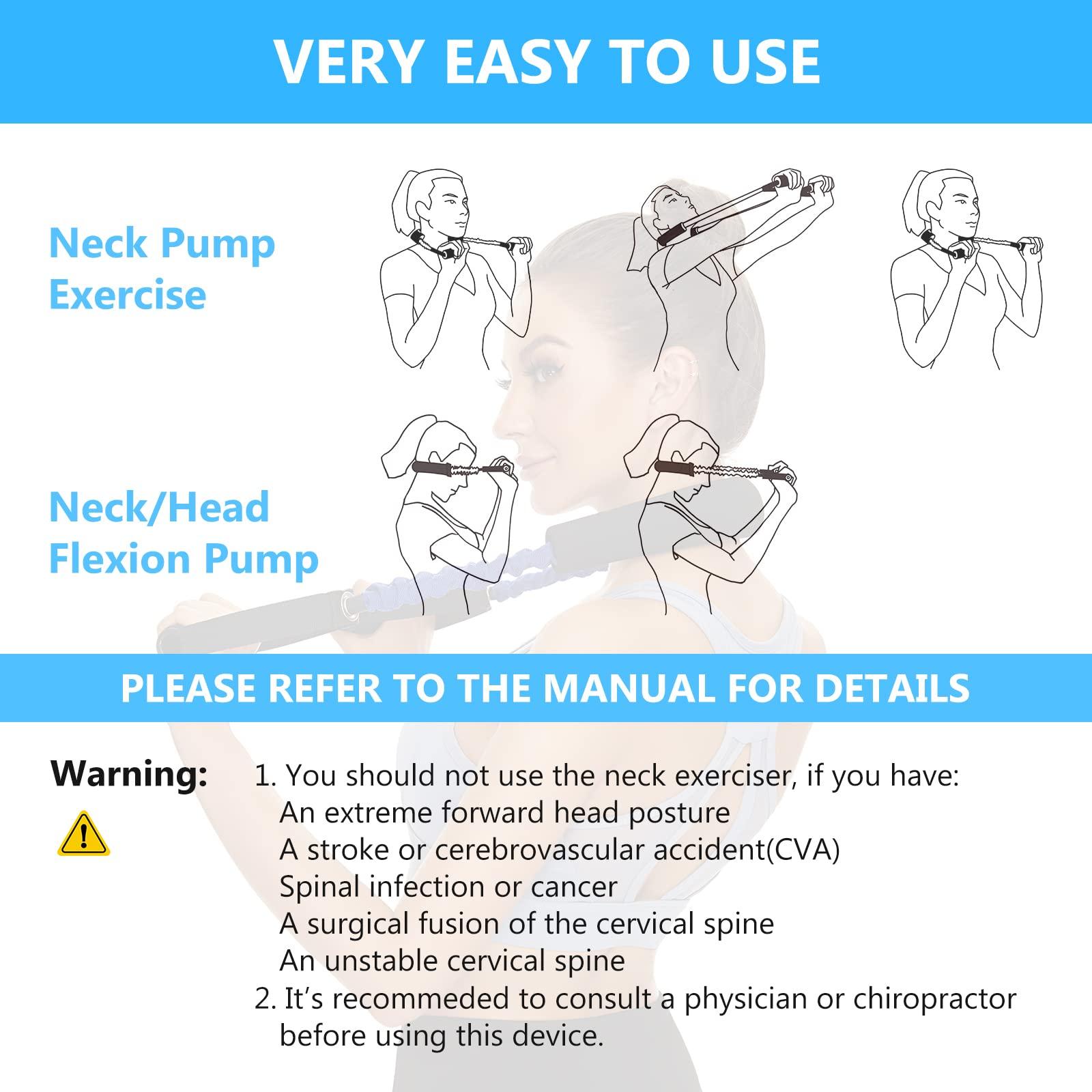 VERY EASY TO USE

Neck Pump Exercise

Neck/Head Flexion Pump

PLEASE REFER TO THE MANUAL FOR DETAILS

Warning:

1. You should not use the neck exerciser, if you have:
An extreme forward head posture
A stroke or cerebrovascular accident(CVA)
Spinal infection or cancer
A surgical fusion of the cervical spine
An unstable cervical spine
2. It's recommeded to consult a physician or chiropractor before using this device.