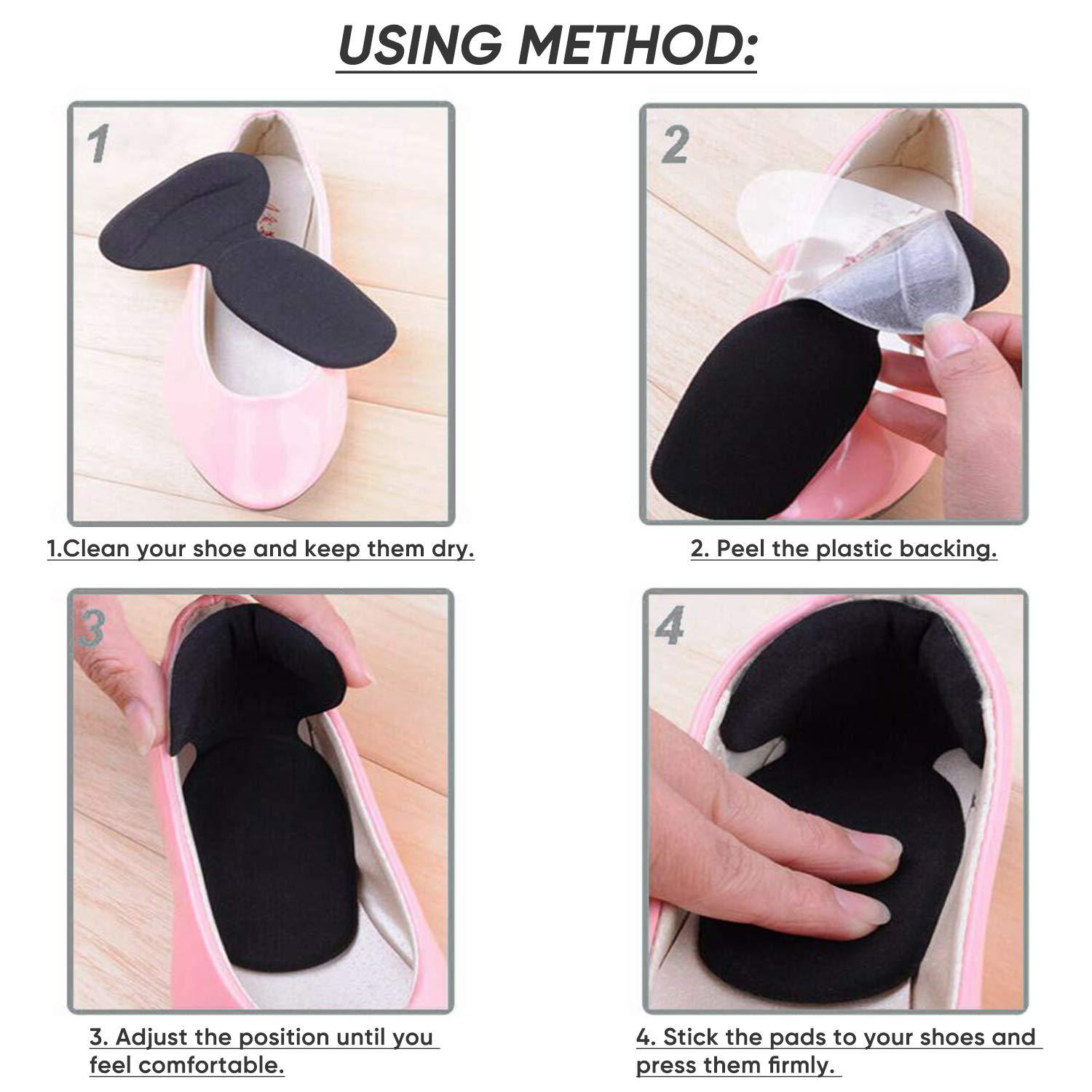 USING METHOD:

1

1.Clean your shoe and keep them dry.

2

2. Peel the plastic backing.

3

3. Adjust the position until you feel comfortable.

4

4. Stick the pads to your shoes and press them firmly.