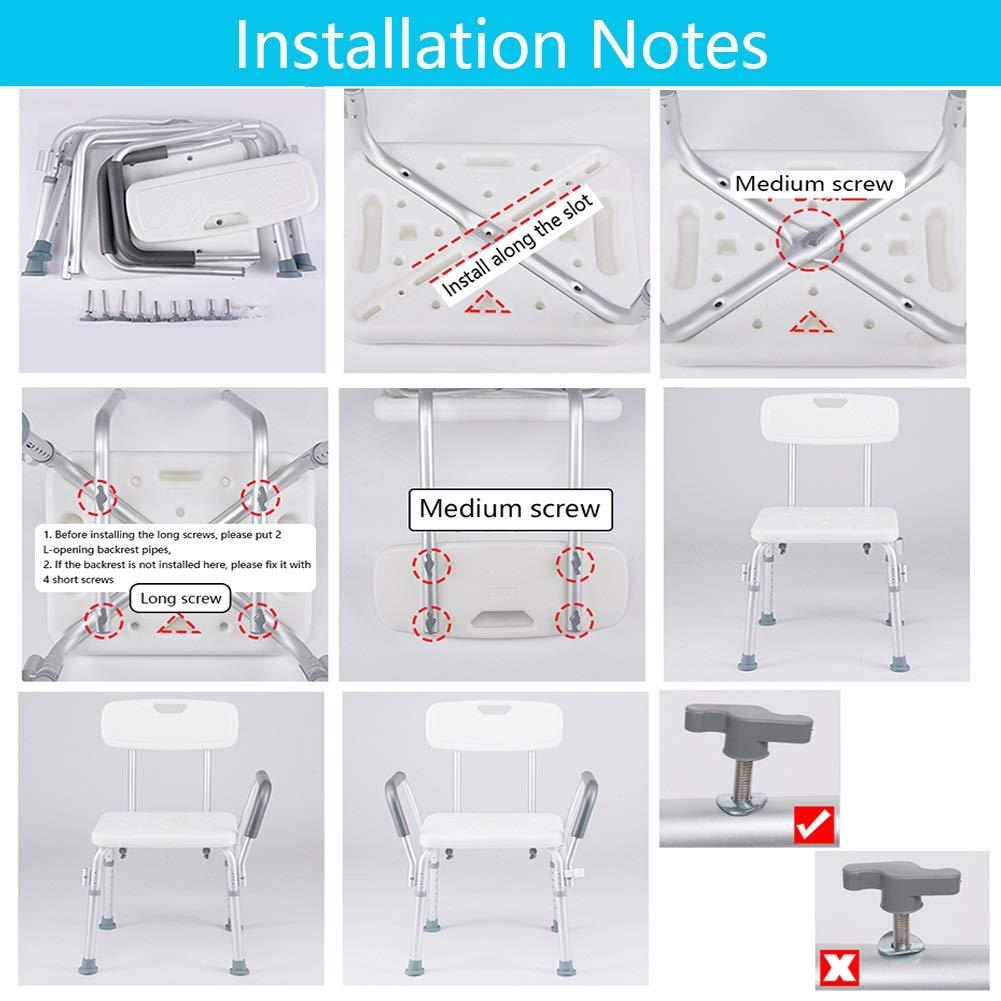 Installation Notes

Install along the slot

Medium screw

1. Before installing the long screws, please put 2 L-opening backrest pipes,
2. If the backrest is not installed here, please fix it with 4 short screws

Long screw

Medium screw