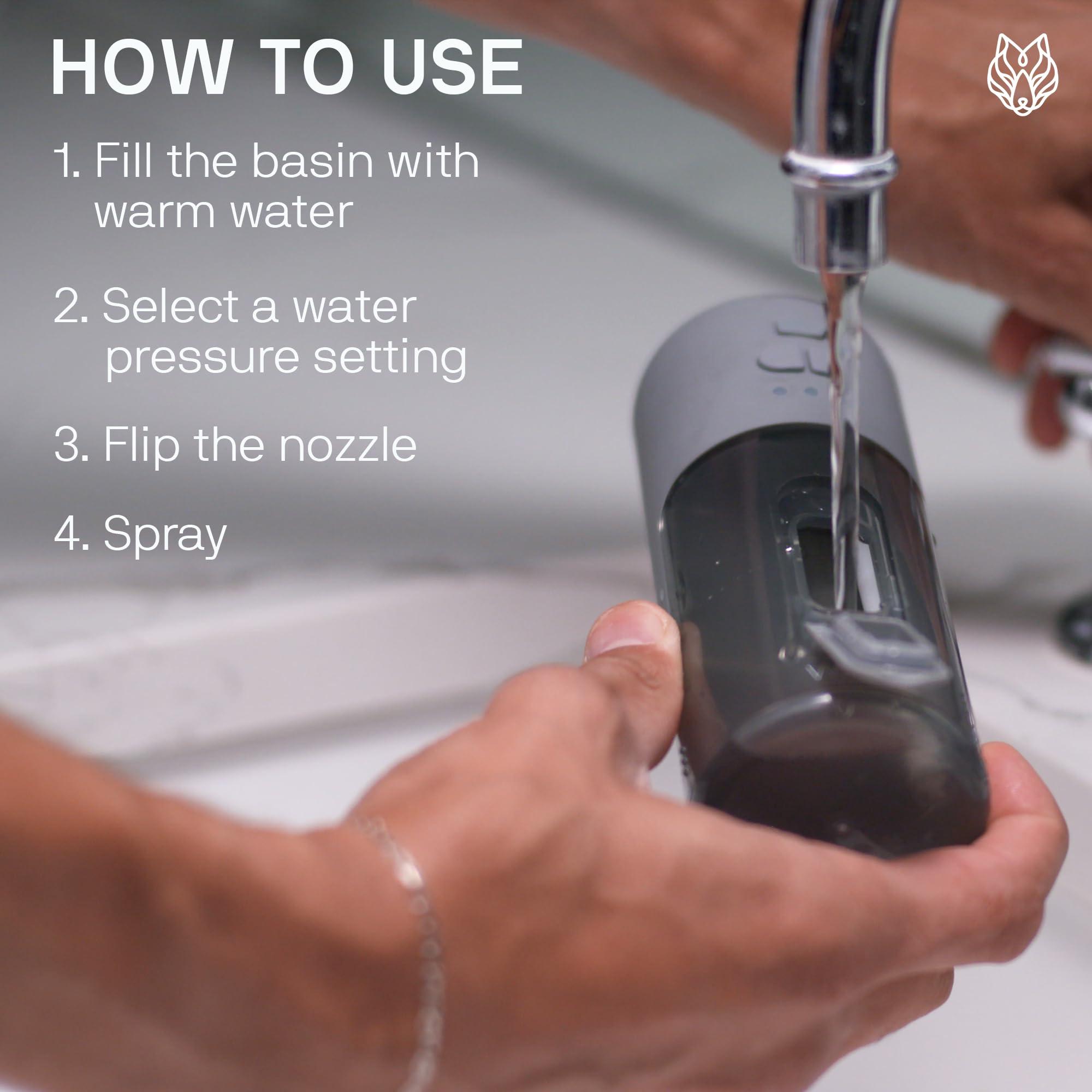 HOW TO USE

1. Fill the basin with warm water

2. Select a water pressure setting

3. Flip the nozzle

4. Spray