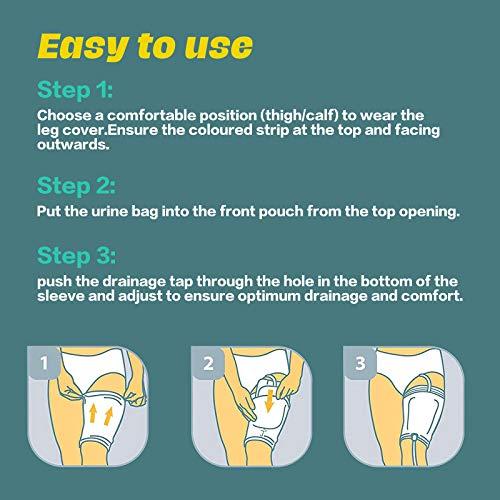 Easy to use

Step 1:

Choose a comfortable position (thigh/calf) to wear the leg cover.Ensure the coloured strip at the top and facing outwards.

Step 2:

Put the urine bag into the front pouch from the top opening.

Step 3:

push the drainage tap through the hole in the bottom of the sleeve and adjust to ensure optimum drainage and comfort.

1

2

3