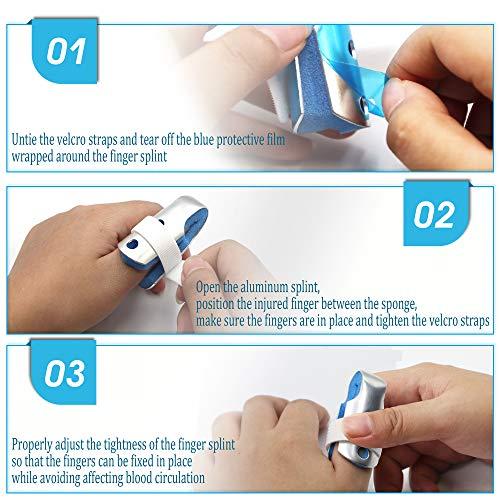 01

Untie the velcro straps and tear off the blue protective film
wrapped around the finger splint

02

Open the aluminum splint,
position the injured finger between the sponge,
make sure the fingers are in place and tighten the velcro straps

03

Properly adjust the tightness of the finger splint
so that the fingers can be fixed in place
while avoiding affecting blood circulation