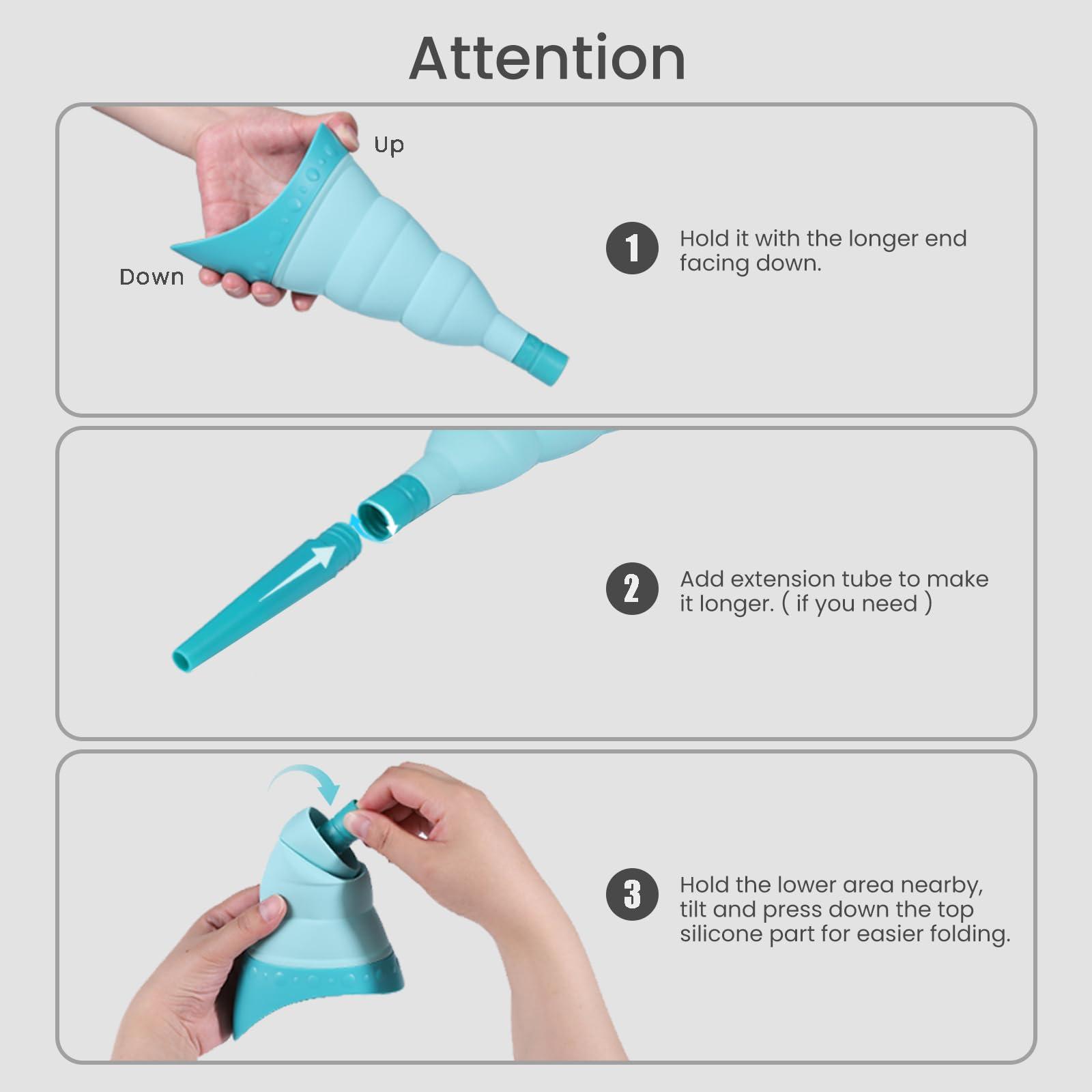 Attention

Up

Down

1 Hold it with the longer end facing down.

2 Add extension tube to make it longer. ( if you need )

3 Hold the lower area nearby, tilt and press down the top silicone part for easier folding.