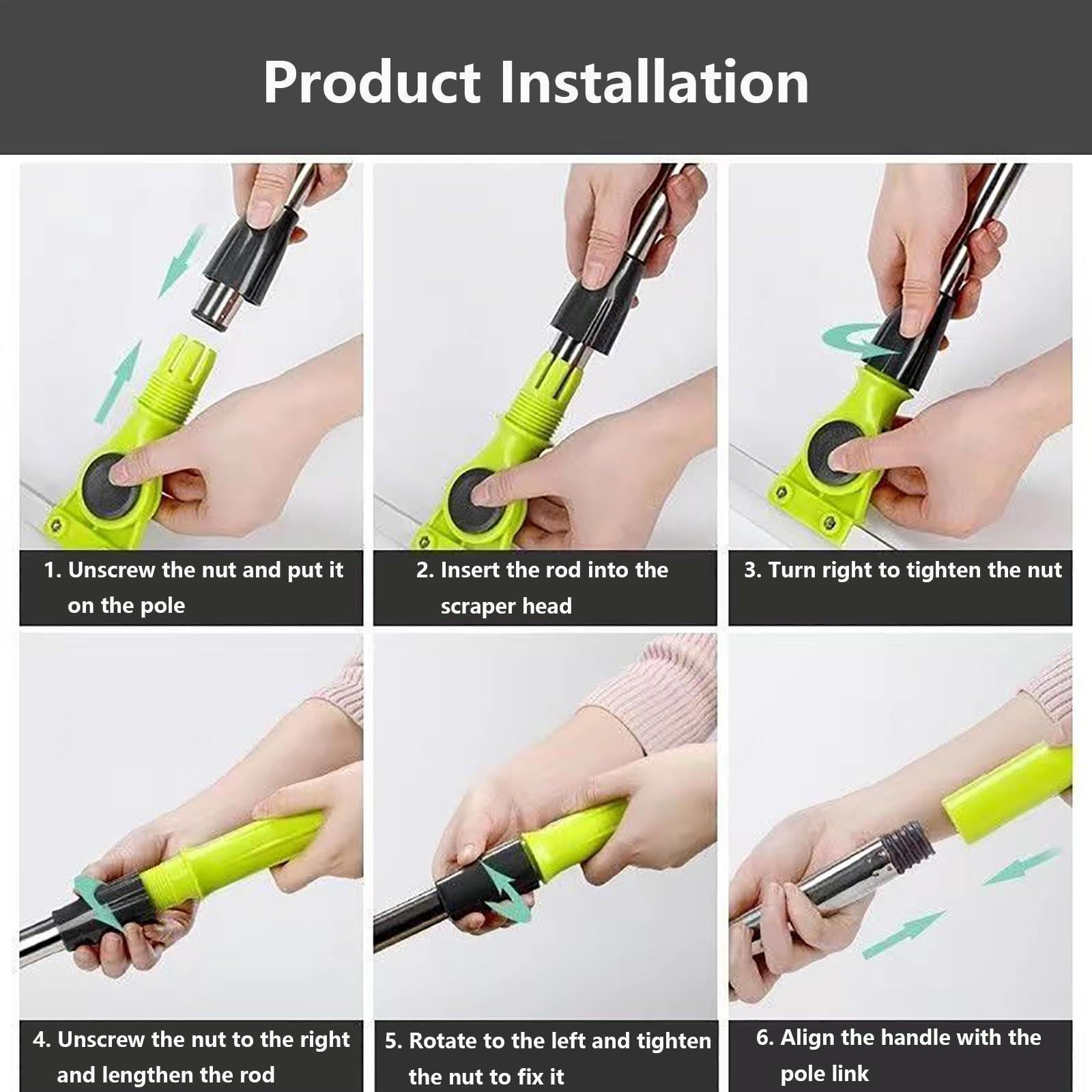 Product Installation

1. Unscrew the nut and put it on the pole

2. Insert the rod into the scraper head

3. Turn right to tighten the nut

4. Unscrew the nut to the right and lengthen the rod

5. Rotate to the left and tighten the nut to fix it

6. Align the handle with the pole link