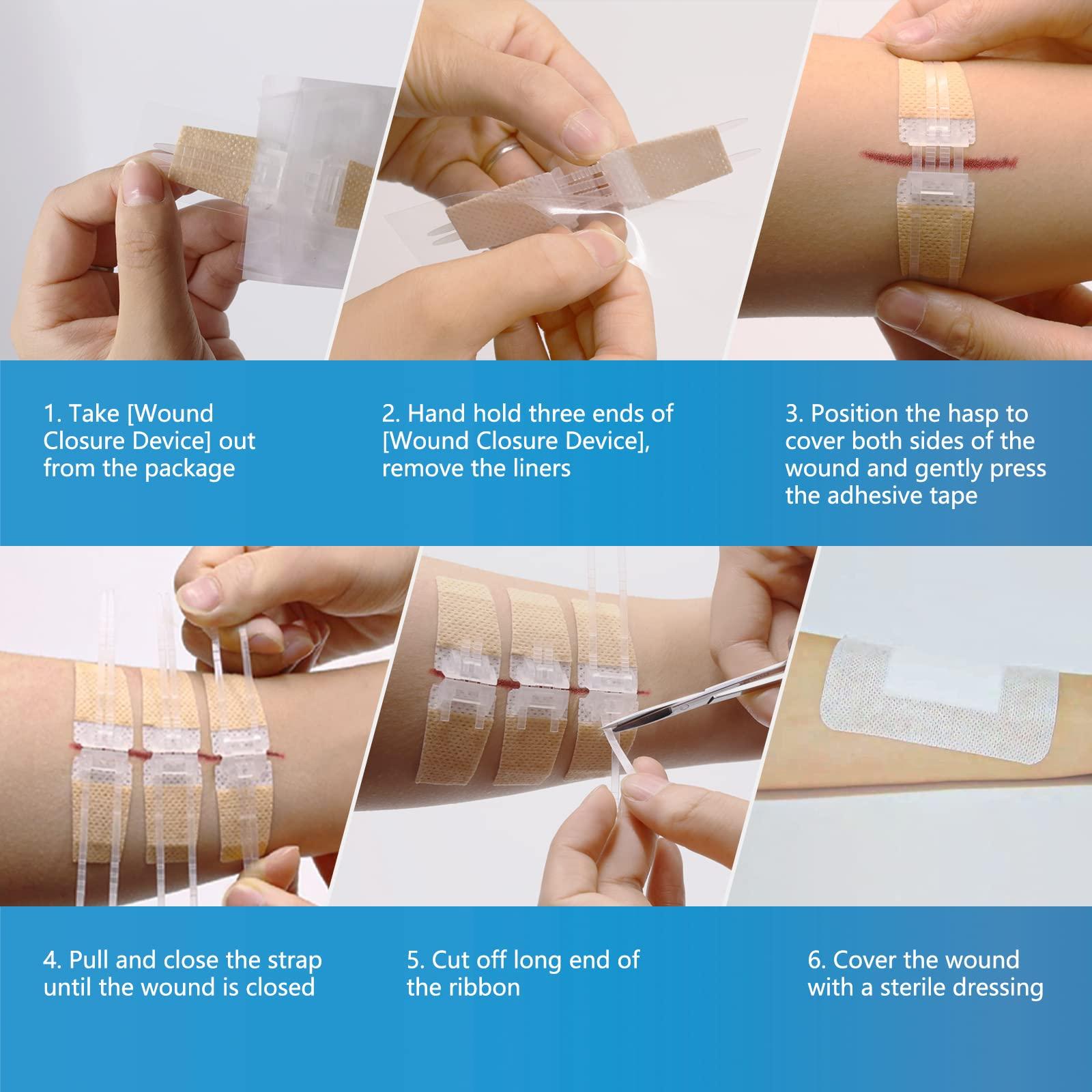 1. Take [Wound Closure Device] out from the package

2. Hand hold three ends of [Wound Closure Device], remove the liners

3. Position the hasp to cover both sides of the wound and gently press the adhesive tape

4. Pull and close the strap until the wound is closed

5. Cut off long end of the ribbon

6. Cover the wound with a sterile dressing