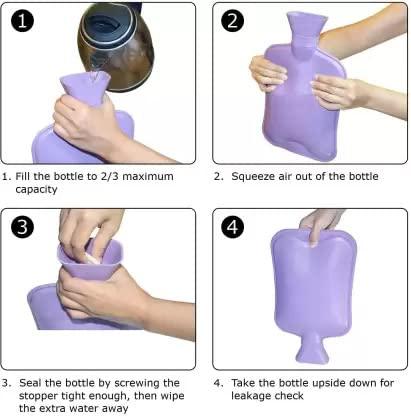 1

1. Fill the bottle to 2/3 maximum capacity

2

2. Squeeze air out of the bottle

3

3. Seal the bottle by screwing the stopper tight enough, then wipe the extra water away

4

4. Take the bottle upside down for leakage check