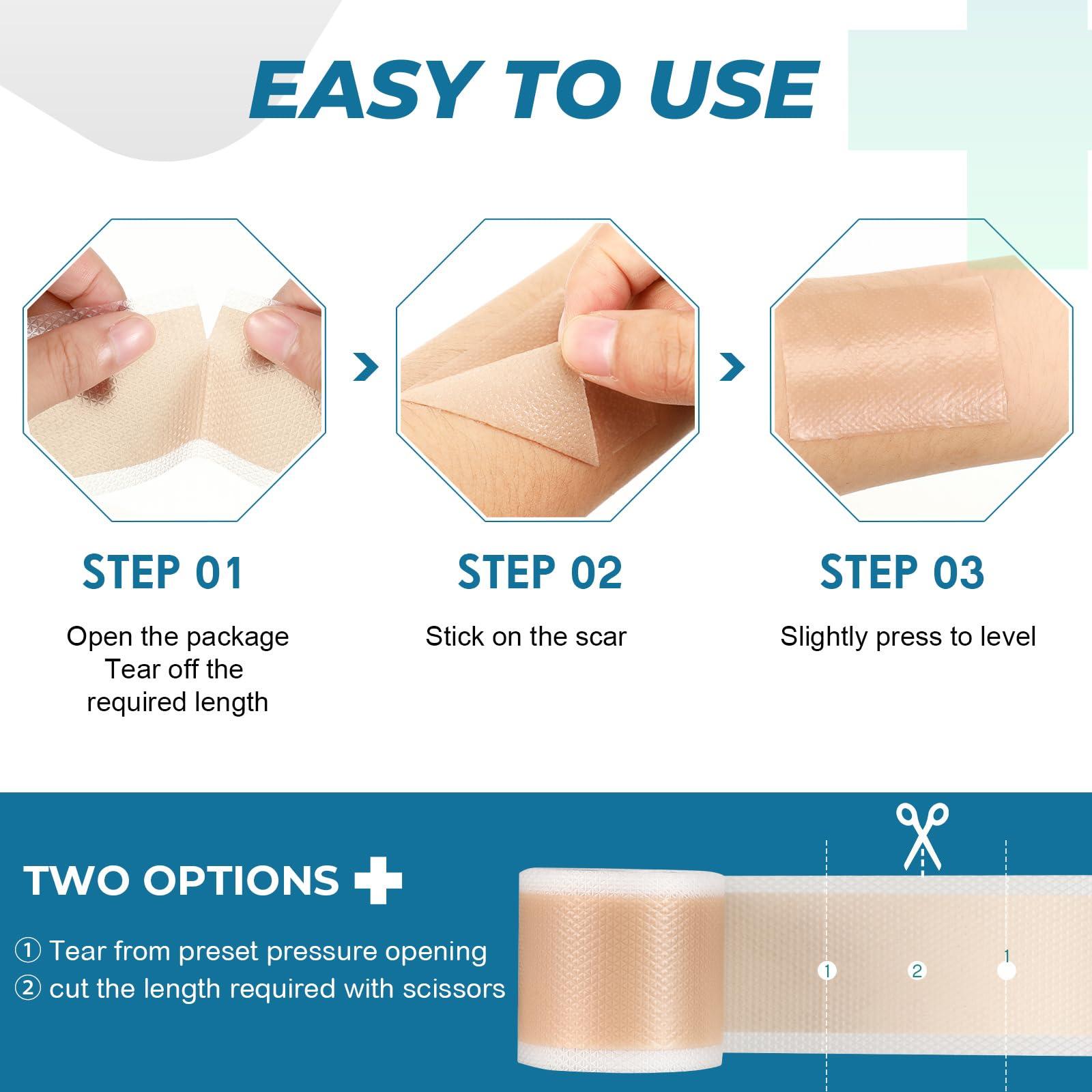 EASY TO USE

STEP 01

Open the package
Tear off the
required length

STEP 02

Stick on the scar

STEP 03

Slightly press to level

TWO OPTIONS

① Tear from preset pressure opening
② cut the length required with scissors

①
②
1