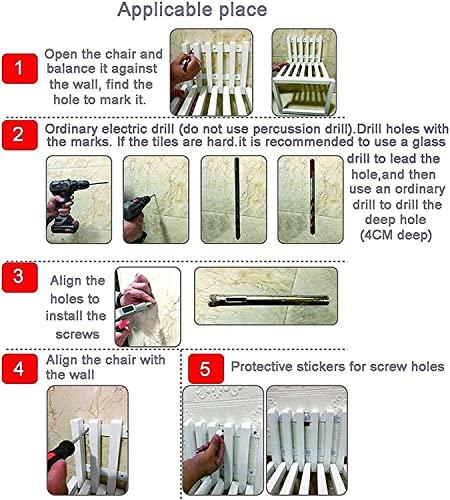 Applicable place

1 Open the chair and balance it against the wall, find the hole to mark it.

2 Ordinary electric drill (do not use percussion drill).Drill holes with the marks. If the tiles are hard.it is recommended to use a glass drill to lead the hole,and then use an ordinary drill to drill the deep hole (4CM deep)

3 Align the holes to install the screws

4 Align the chair with the wall

5 Protective stickers for screw holes